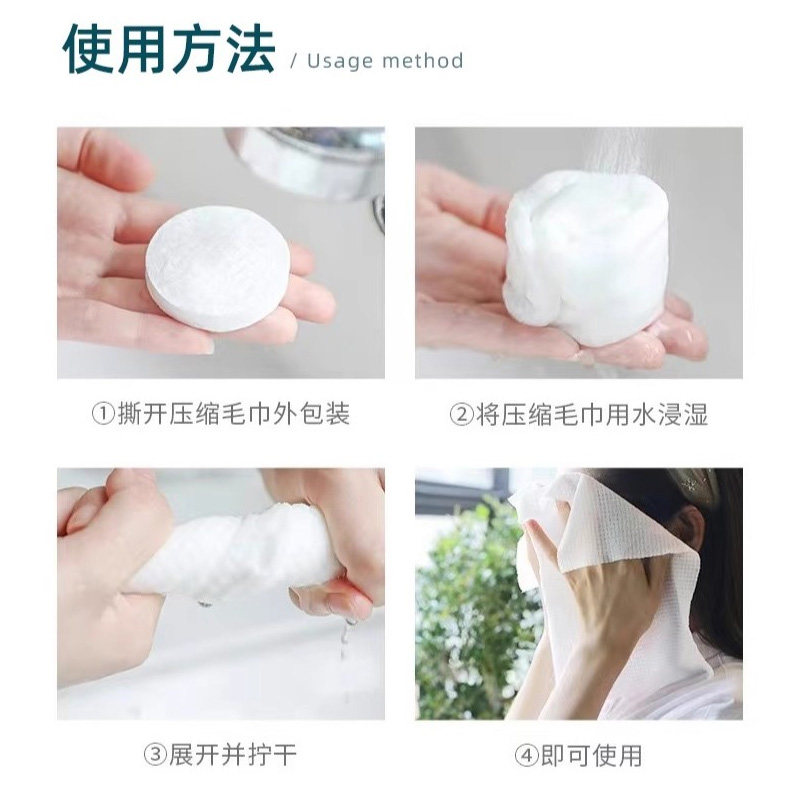 使用方法 / Usage method

①撕开压缩毛巾外包装

②将压缩毛巾用水浸湿

③展开并拧干

④即可使用