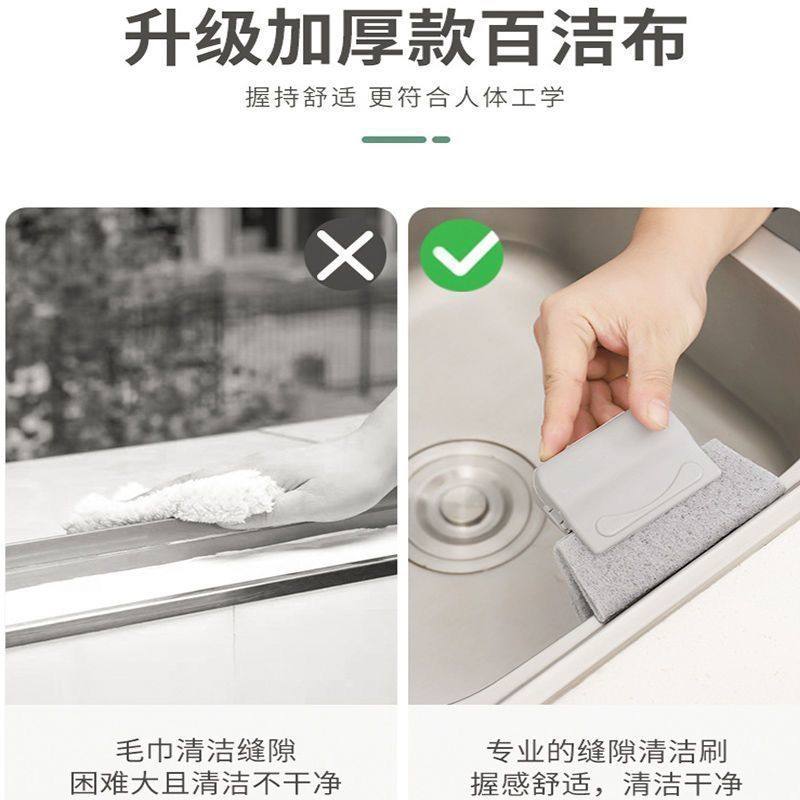 升级加厚款百洁布

握持舒适 更符合人体工学

毛巾清洁缝隙
困难大且清洁不干净

专业的缝隙清洁刷
握感舒适，清洁干净