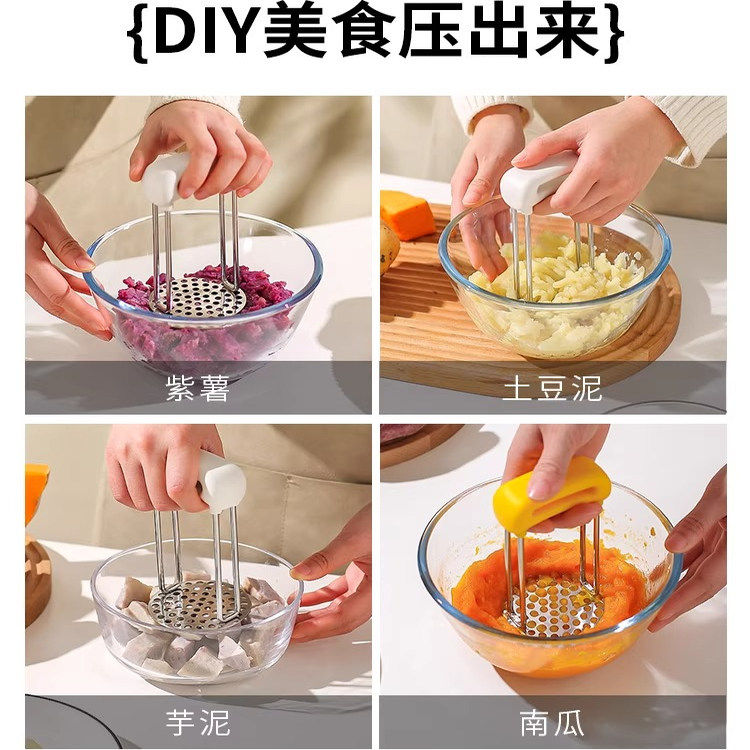 {DIY美食压出来}

紫薯

土豆泥

芋泥

南瓜