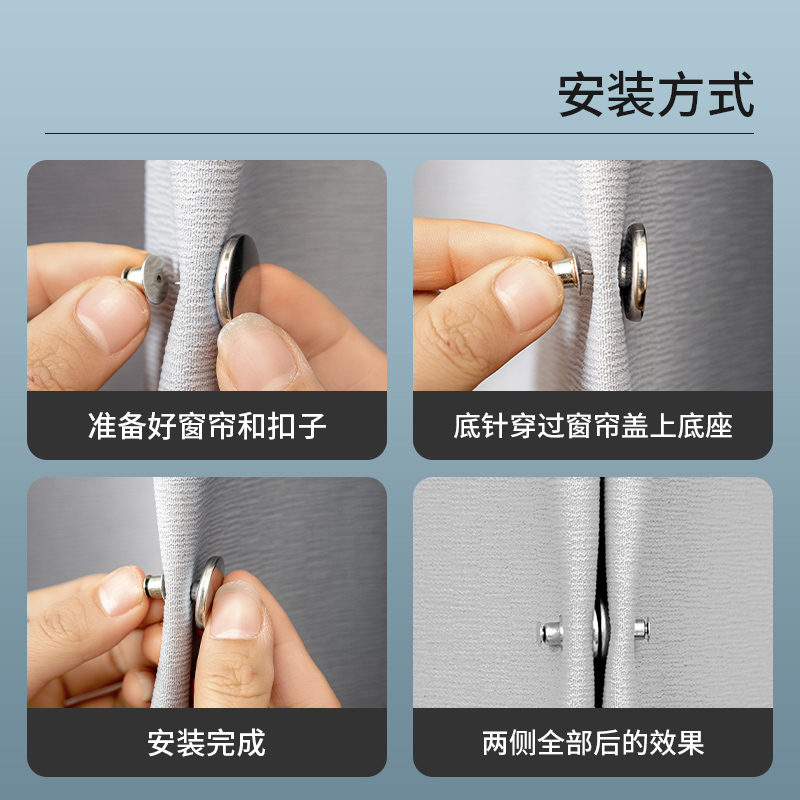 安装方式

准备好窗帘和扣子

底针穿过窗帘盖上底座

安装完成

两侧全部后的效果