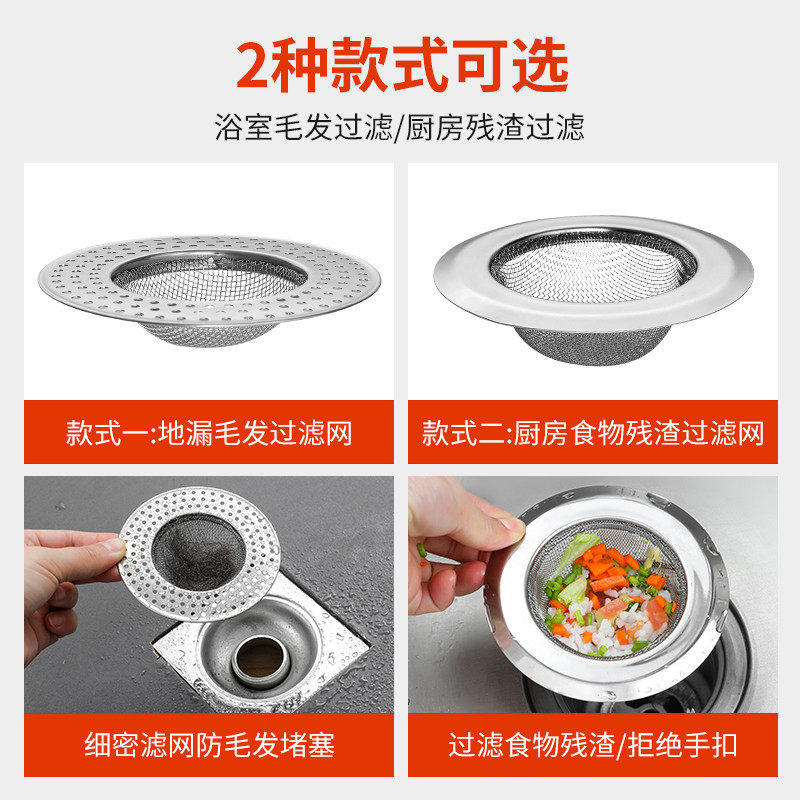 2种款式可选

浴室毛发过滤/厨房残渣过滤

款式一:地漏毛发过滤网

款式二:厨房食物残渣过滤网

细密滤网防毛发堵塞

过滤食物残渣/拒绝手扣