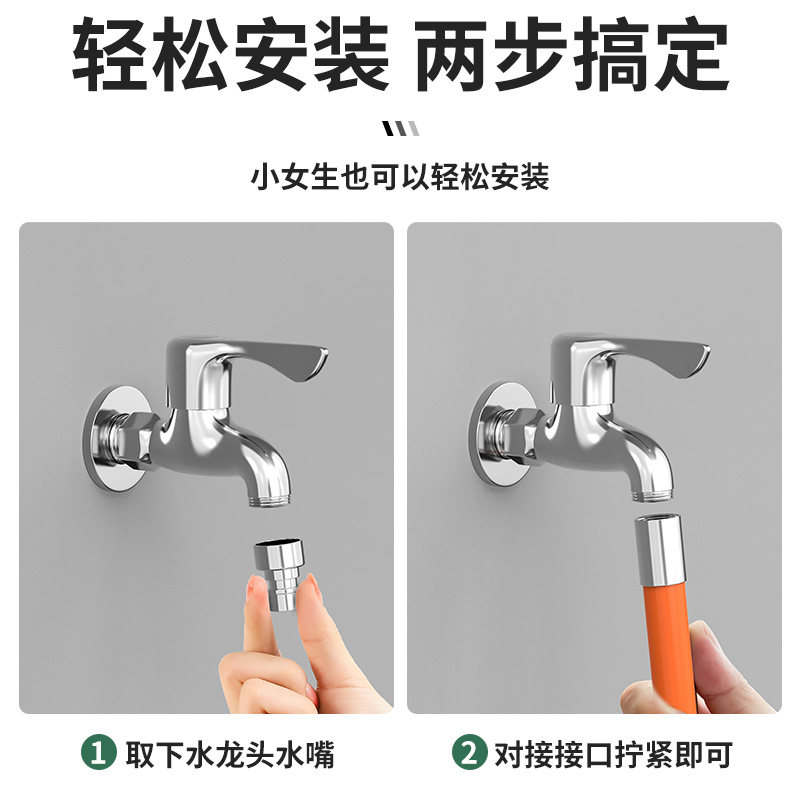 轻松安装 两步搞定

小女生也可以轻松安装

1 取下水龙头水嘴

2 对接接口拧紧即可