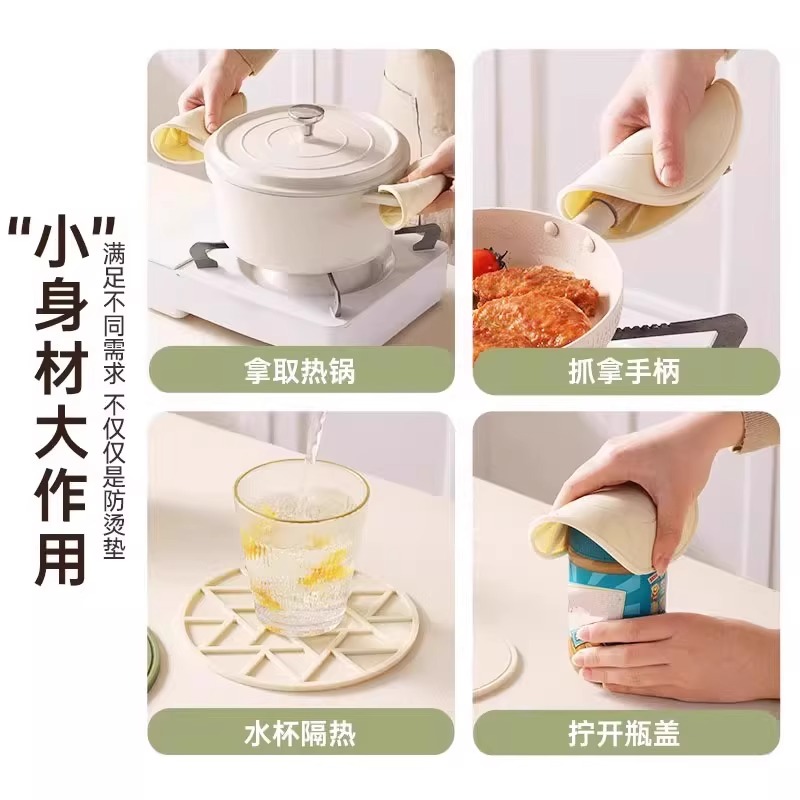 “小”身材大作用

满足不同需求 不仅仅是防烫垫

拿取热锅

抓拿手柄

水杯隔热

拧开瓶盖