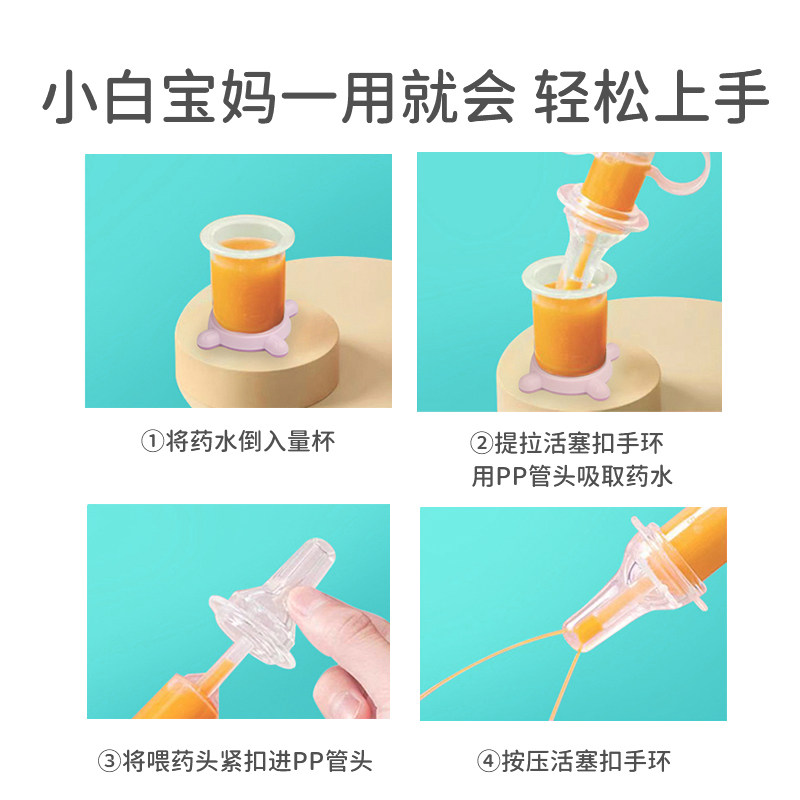 小白宝妈一用就会 轻松上手

①将药水倒入量杯

②提拉活塞扣手环
用PP管头吸取药水

③将喂药头紧扣进PP管头

④按压活塞扣手环