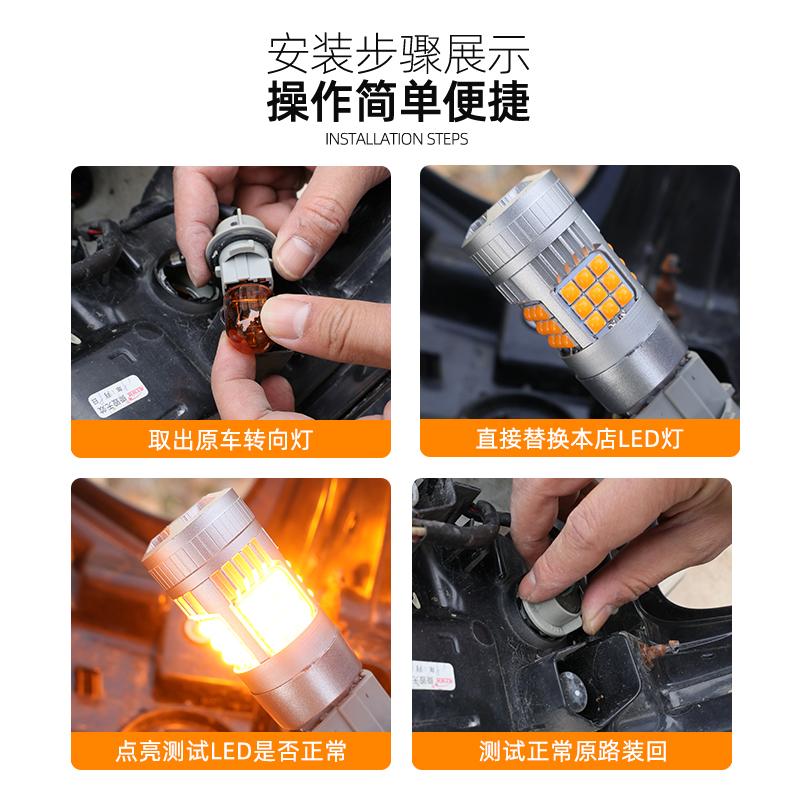 安装步骤展示
操作简单便捷
INSTALLATION STEPS

取出原车转向灯

直接替换本店LED灯

点亮测试LED是否正常

测试正常原路装回