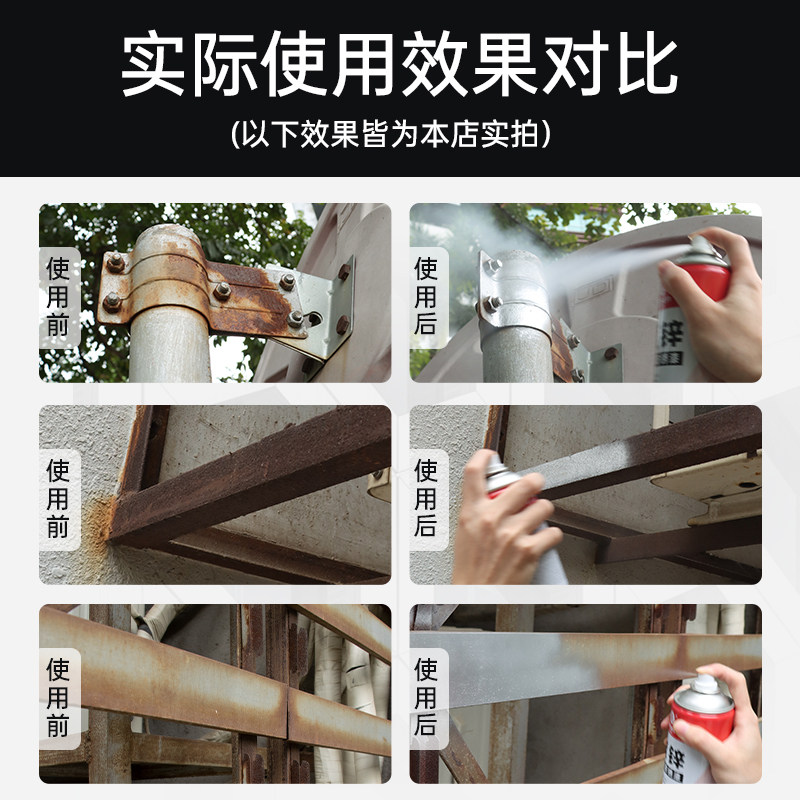 实际使用效果对比

(以下效果皆为本店实拍)

使用前

使用后

锌

使用前

使用后

使用前

使用后

锌