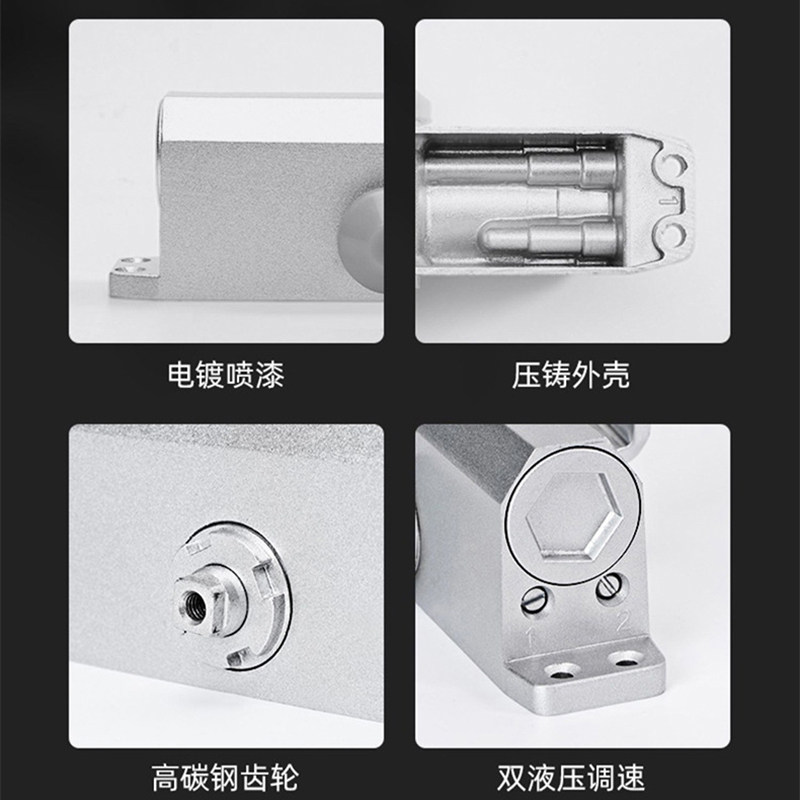 1

电镀喷漆

压铸外壳

1 2

高碳钢齿轮

双液压调速