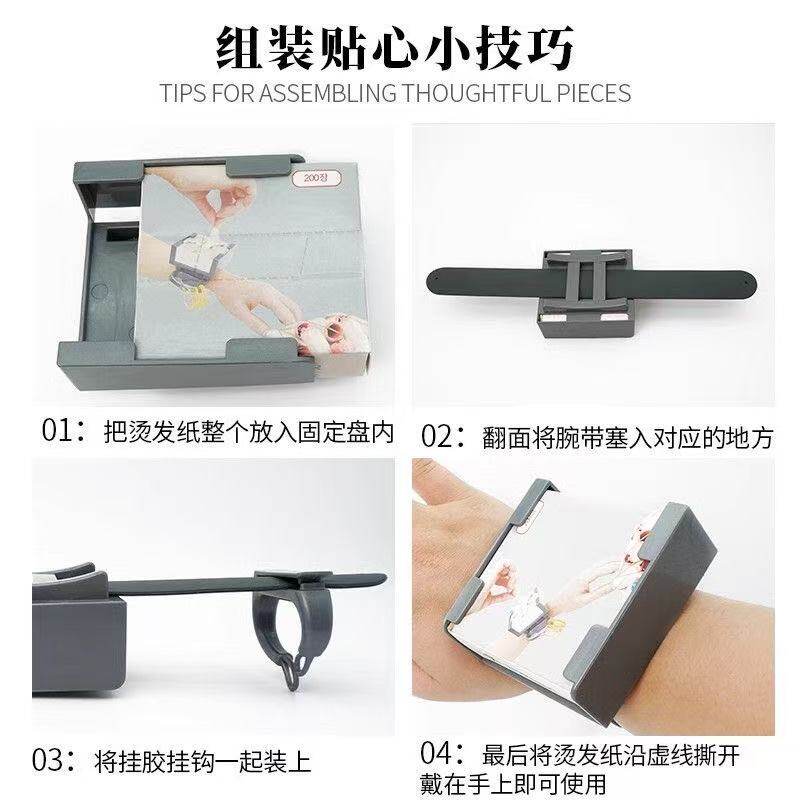 组装贴心小技巧
TIPS FOR ASSEMBLING THOUGHTFUL PIECES

200장

01：把烫发纸整个放入固定盘内

02：翻面将腕带塞入对应的地方

03：将挂胶挂钩一起装上

04：最后将烫发纸沿虚线撕开戴在手上即可使用