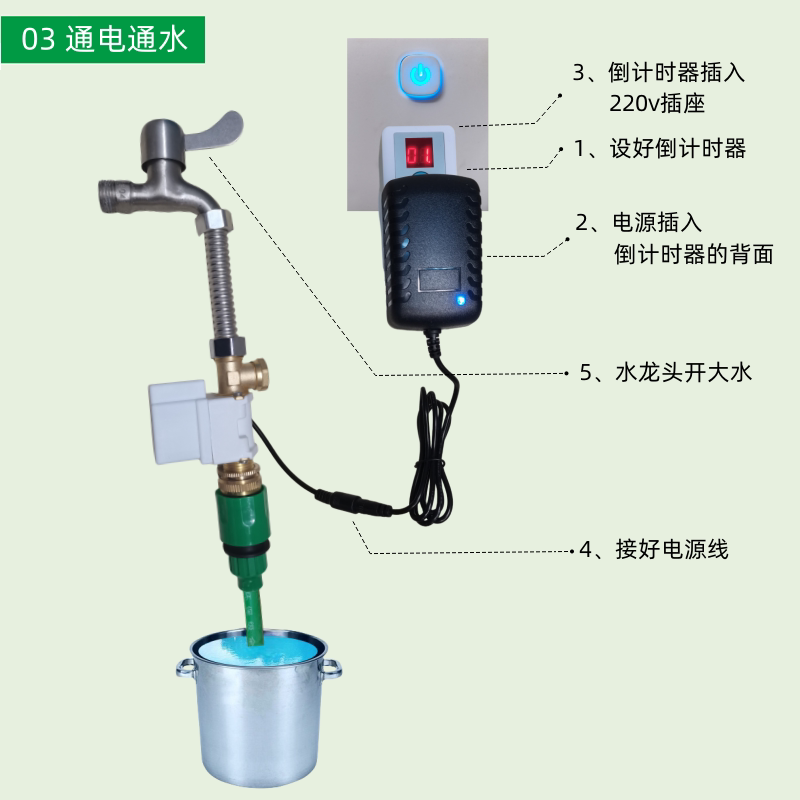 03 通电通水

3、倒计时器插入
220v插座

01

1、设好倒计时器

2、电源插入
倒计时器的背面

5、水龙头开大水

4、接好电源线