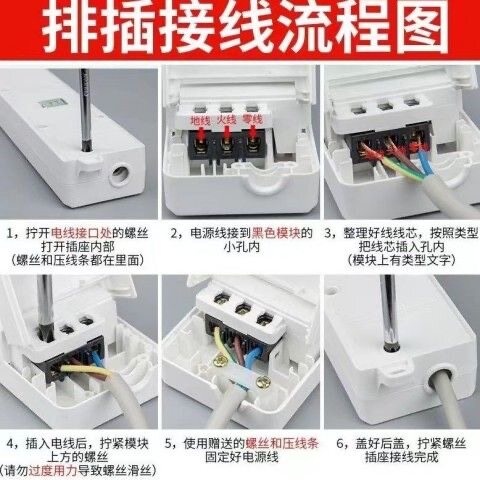 排插接线流程图

地线 火线 零线

1，拧开电线接口处的螺丝
打开插座内部
（螺丝和压线条都在里面）

2，电源线接到黑色模块的
小孔内

3，整理好线线芯，按照类型
把线芯插入孔内
（模块上有类型文字）

4，插入电线后，拧紧模块
上方的螺丝
（请勿过度用力导致螺丝滑丝）

5，使用赠送的螺丝和压线条
固定好电源线

6，盖好后盖，拧紧螺丝
插座接线完成