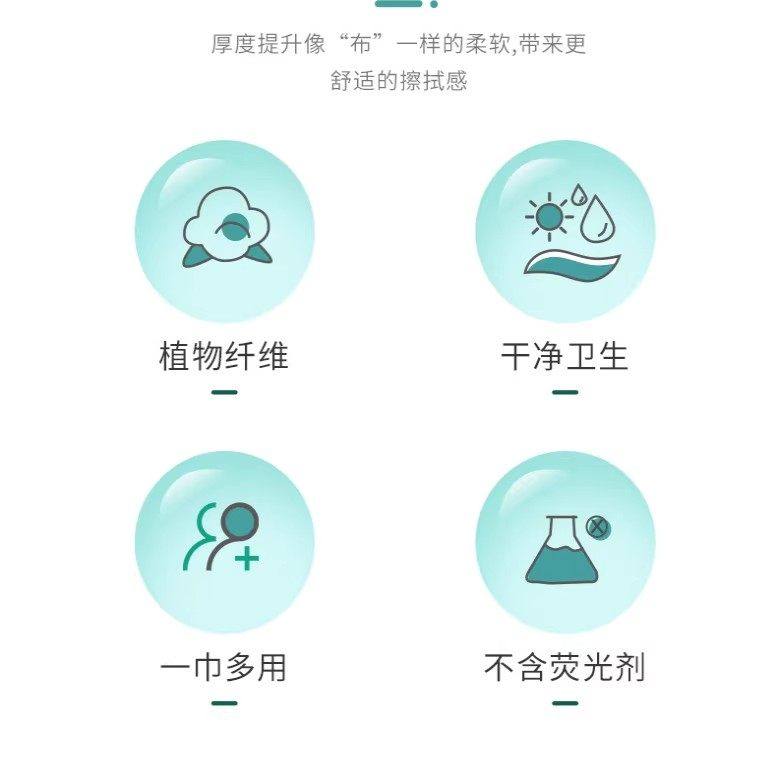 厚度提升像“布”一样的柔软,带来更舒适的擦拭感

植物纤维

干净卫生

一巾多用

不含荧光剂