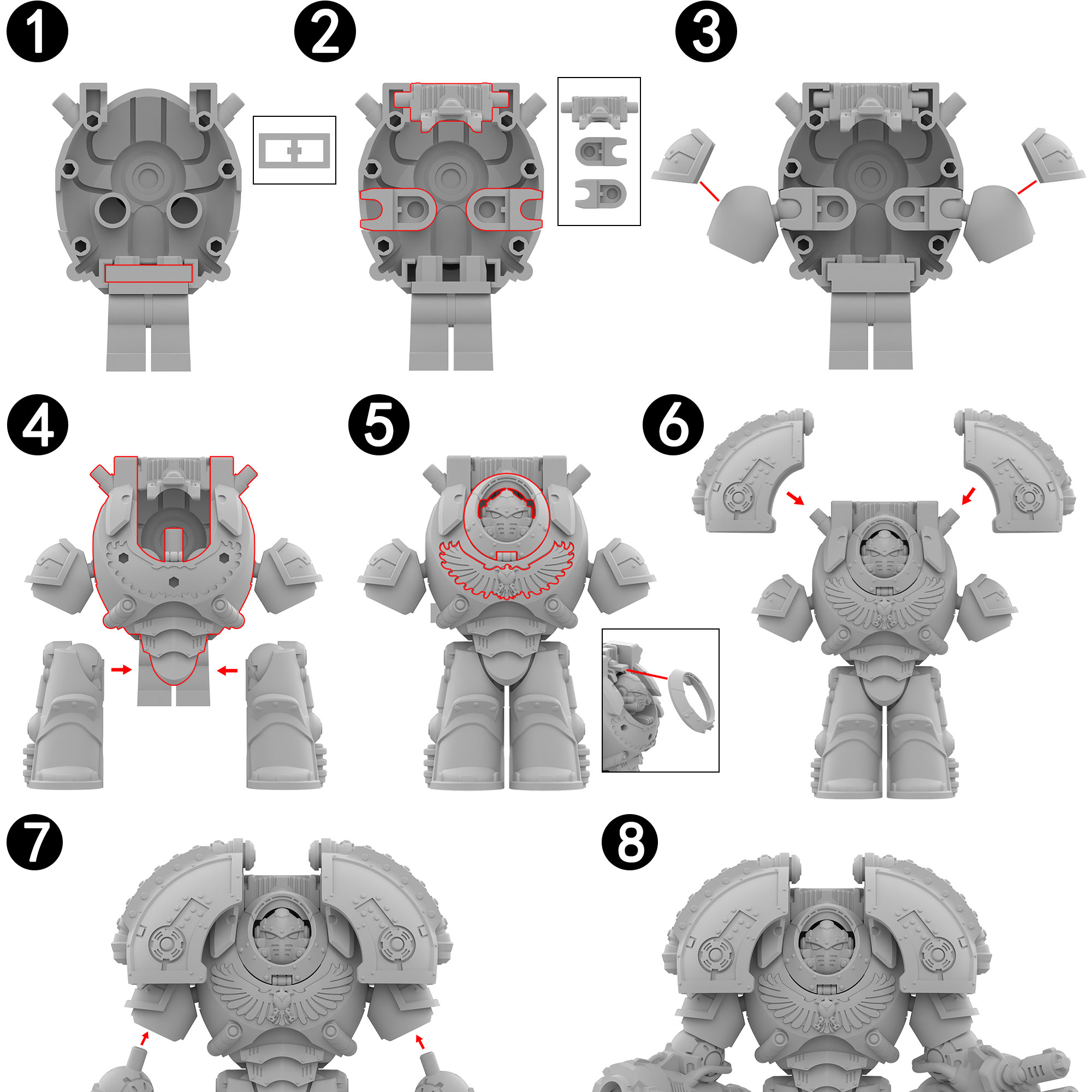 1

2

3

4

5

6

7

8