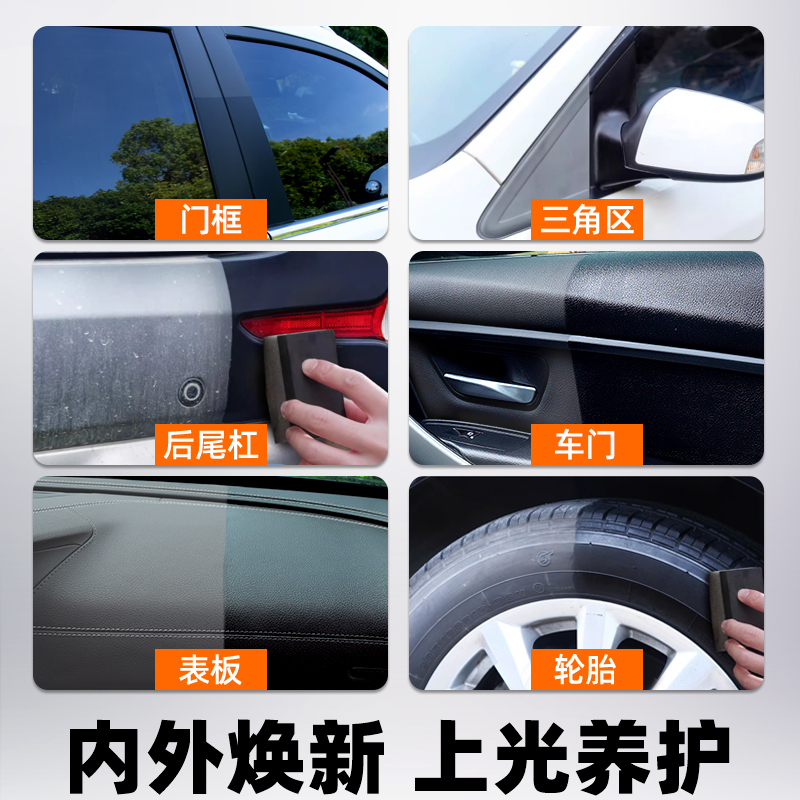 门框

三角区

后尾杠

车门

表板

轮胎

内外焕新 上光养护