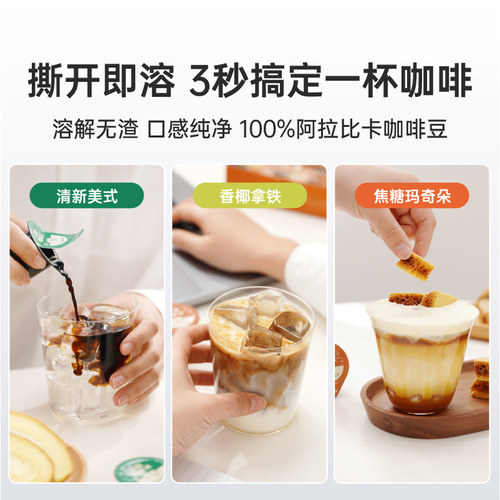 撕开即溶 3秒搞定一杯咖啡

溶解无渣 口感纯净 100%阿拉比卡咖啡豆

清新美式

香椰拿铁

焦糖玛奇朵