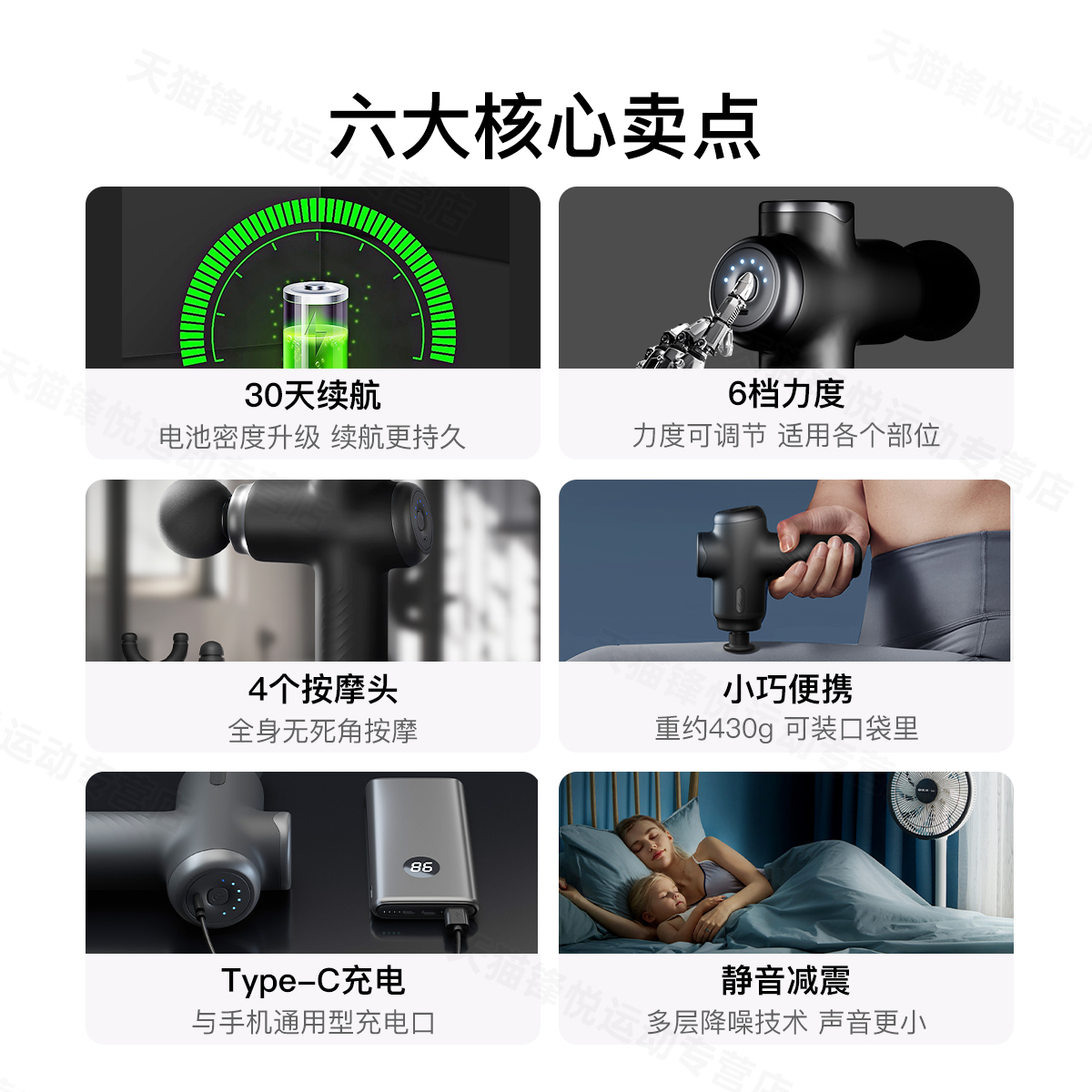 六大核心卖点

30天续航
电池密度升级 续航更持久

6档力度
力度可调节 适用各个部位

4个按摩头
全身无死角按摩

小巧便携
重约430g 可装口袋里

88

Type-C充电
与手机通用型充电口

静音减震
多层降噪技术 声音更小

天猫锋悦运动专营店