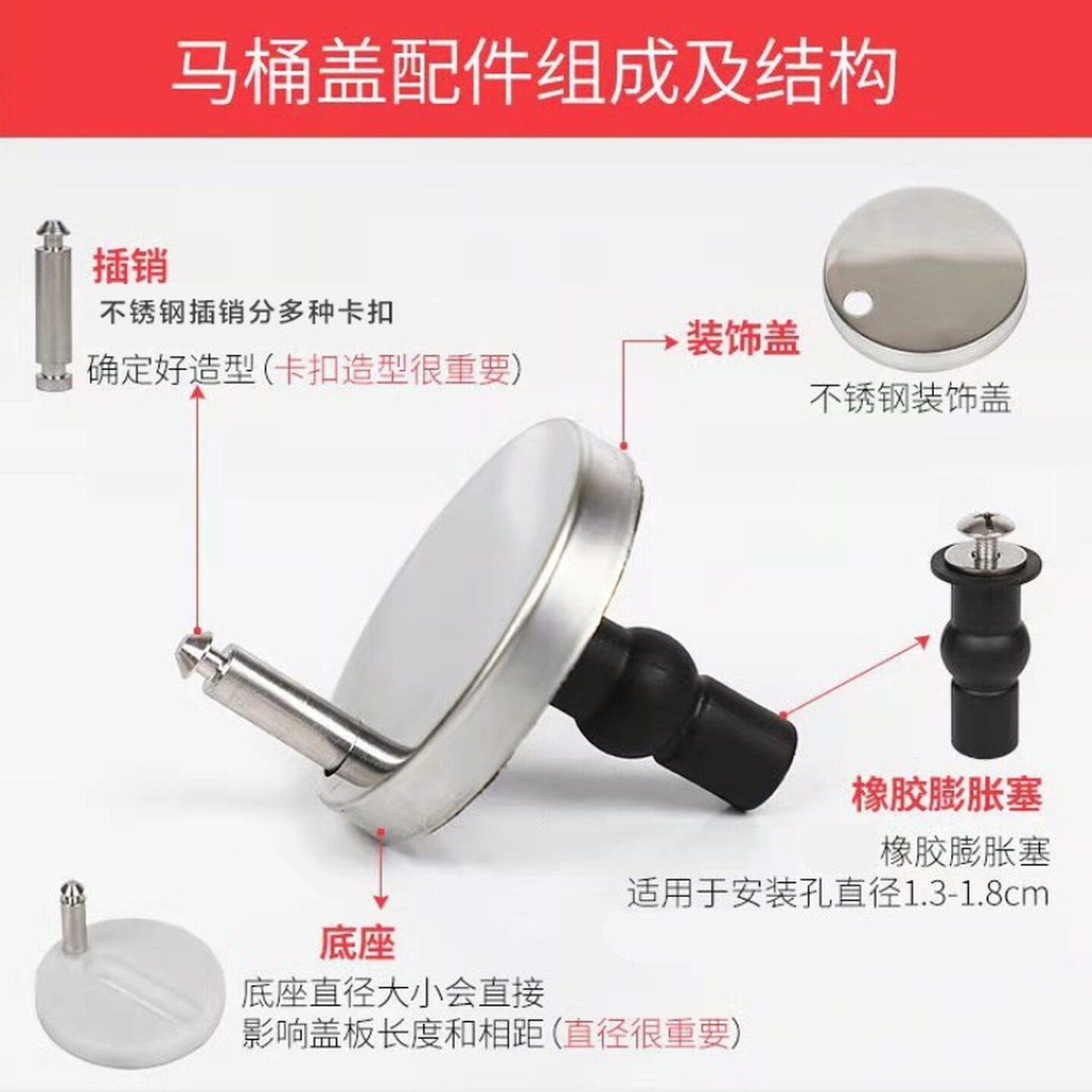 马桶盖配件组成及结构

插销
不锈钢插销分多种卡扣
确定好造型（卡扣造型很重要）

装饰盖
不锈钢装饰盖

橡胶膨胀塞
橡胶膨胀塞
适用于安装孔直径1.3-1.8cm

底座
底座直径大小会直接影响盖板长度和相距（直径很重要）