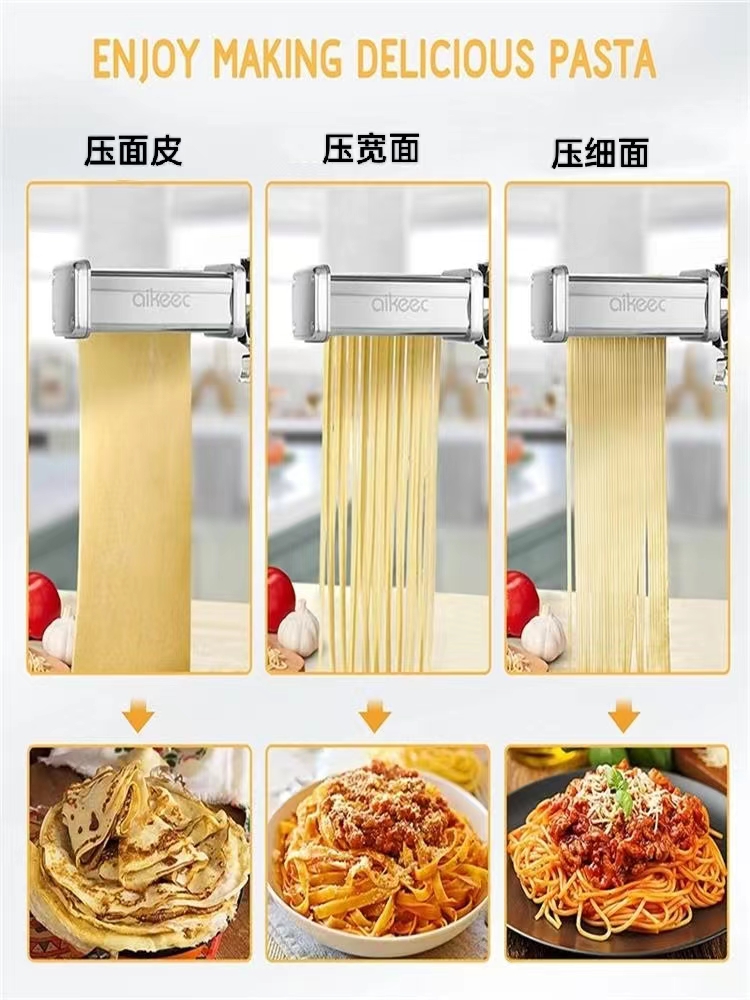 ENJOY MAKING DELICIOUS PASTA

压面皮

aikeec

压宽面

aikeec

压细面

aikeec