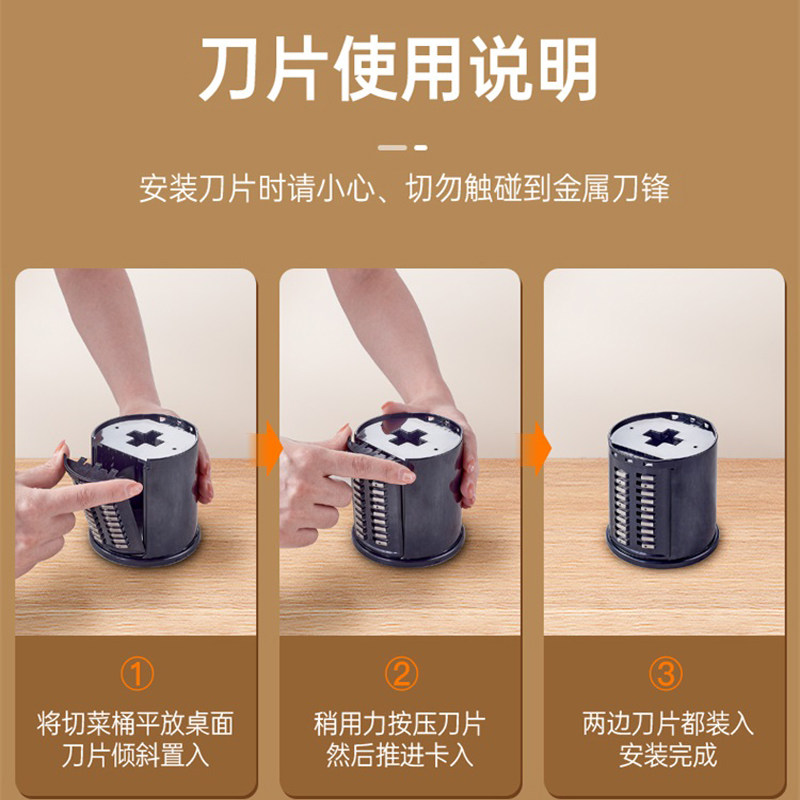 刀片使用说明

安装刀片时请小心、切勿触碰到金属刀锋

①
将切菜桶平放桌面
刀片倾斜置入

②
稍用力按压刀片
然后推进卡入

③
两边刀片都装入
安装完成