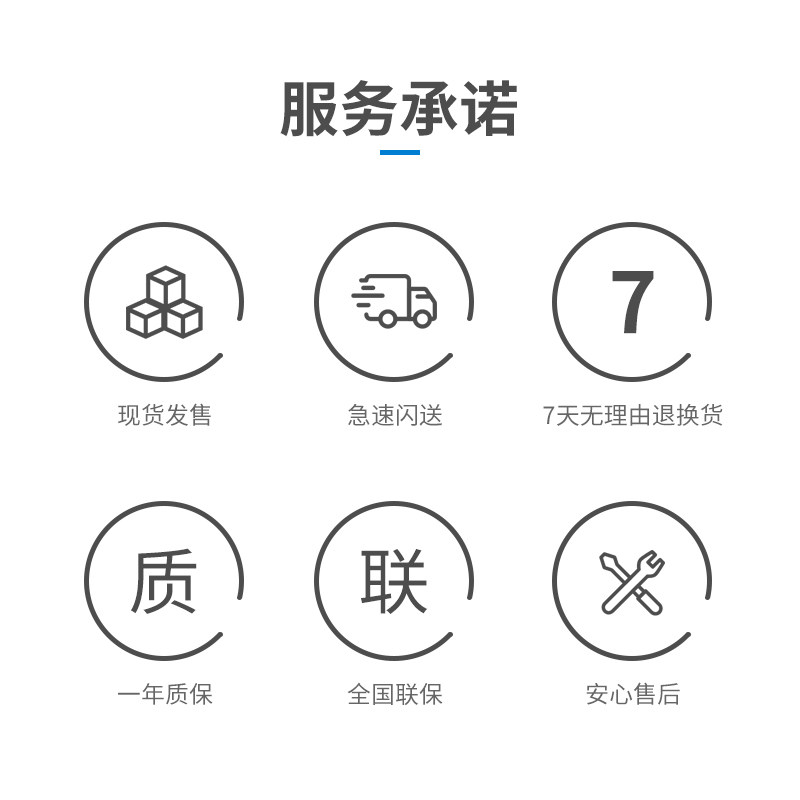 服务承诺

现货发售

急速闪送

7

7天无理由退换货

质

一年质保

联

全国联保

安心售后