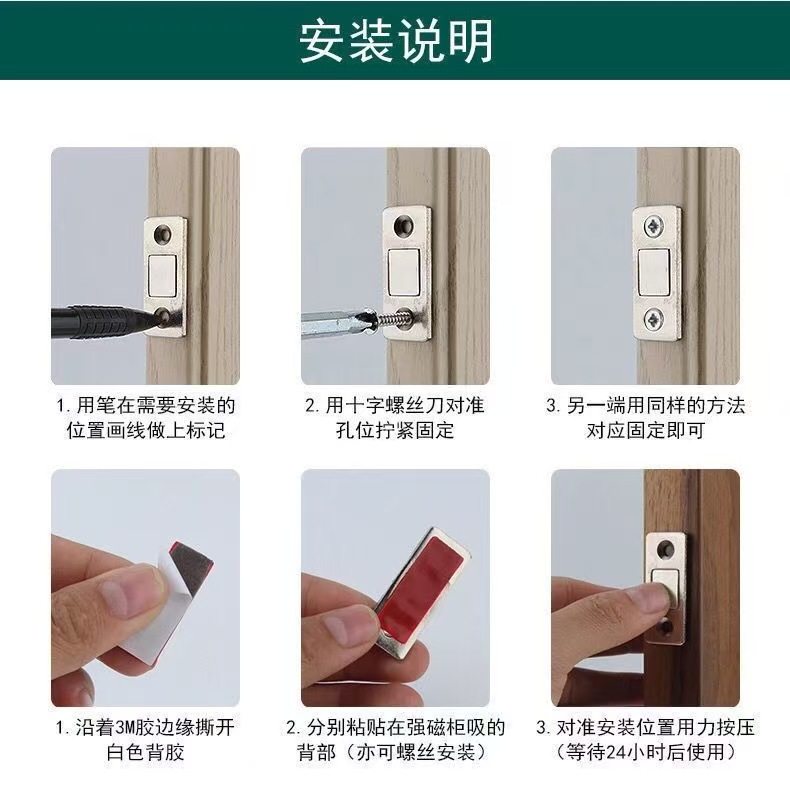 安装说明

1. 用笔在需要安装的位置画线做上标记

2. 用十字螺丝刀对准孔位拧紧固定

3. 另一端用同样的方法对应固定即可

1. 沿着3M胶边缘撕开白色背胶

2. 分别粘贴在强磁柜吸的背部（亦可螺丝安装）

3. 对准安装位置用力按压（等待24小时后使用）