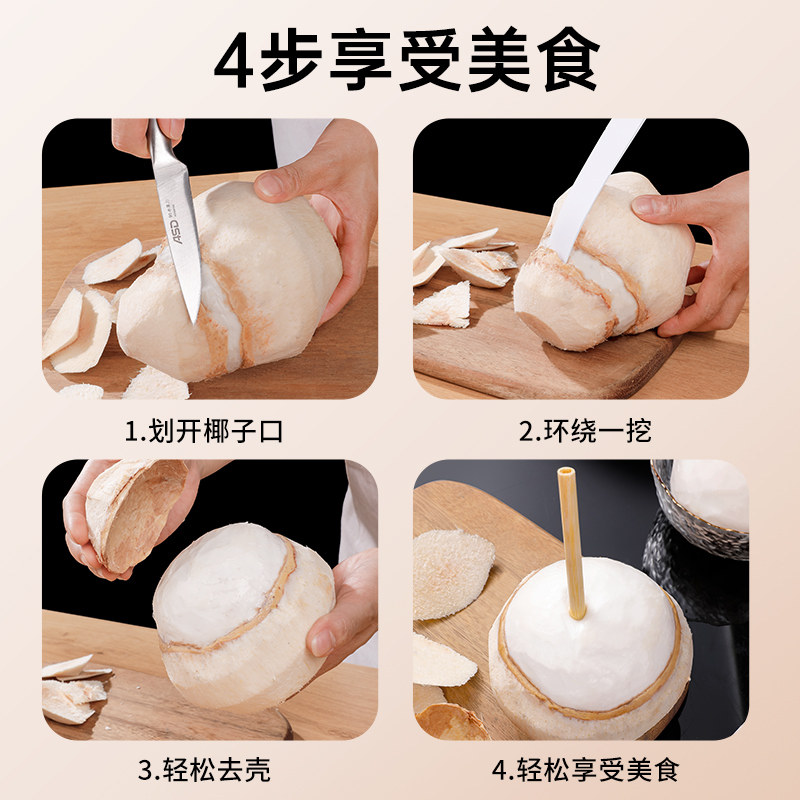 4步享受美食

ASD

1.划开椰子口

2.环绕一挖

3.轻松去壳

4.轻松享受美食