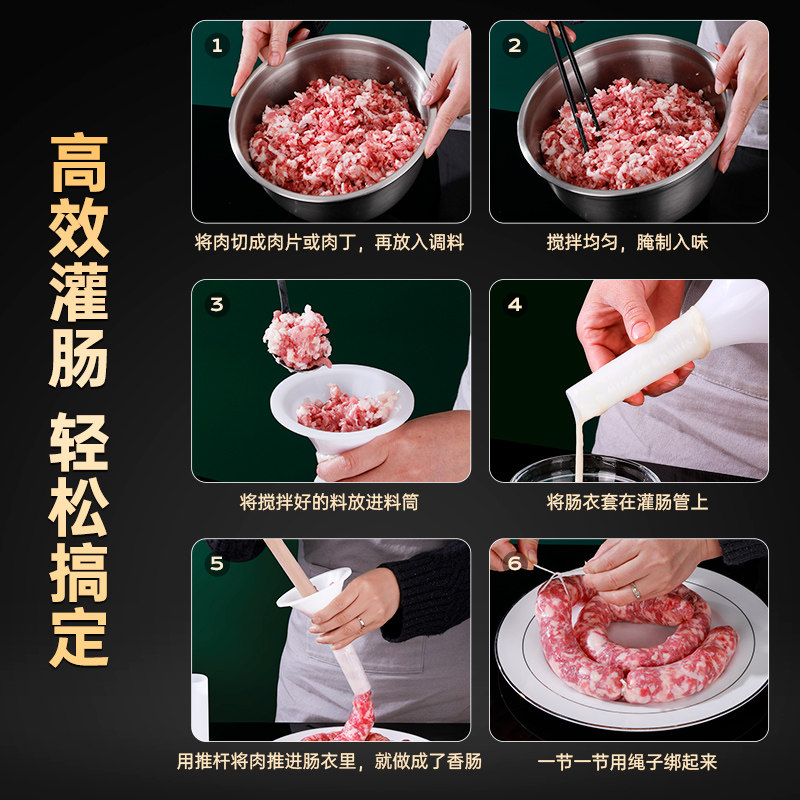 高效灌肠 轻松搞定

1
将肉切成肉片或肉丁，再放入调料

2
搅拌均匀，腌制入味

3
将搅拌好的料放进料筒

4
将肠衣套在灌肠管上

5
用推杆将肉推进肠衣里，就做成了香肠

6
一节一节用绳子绑起来