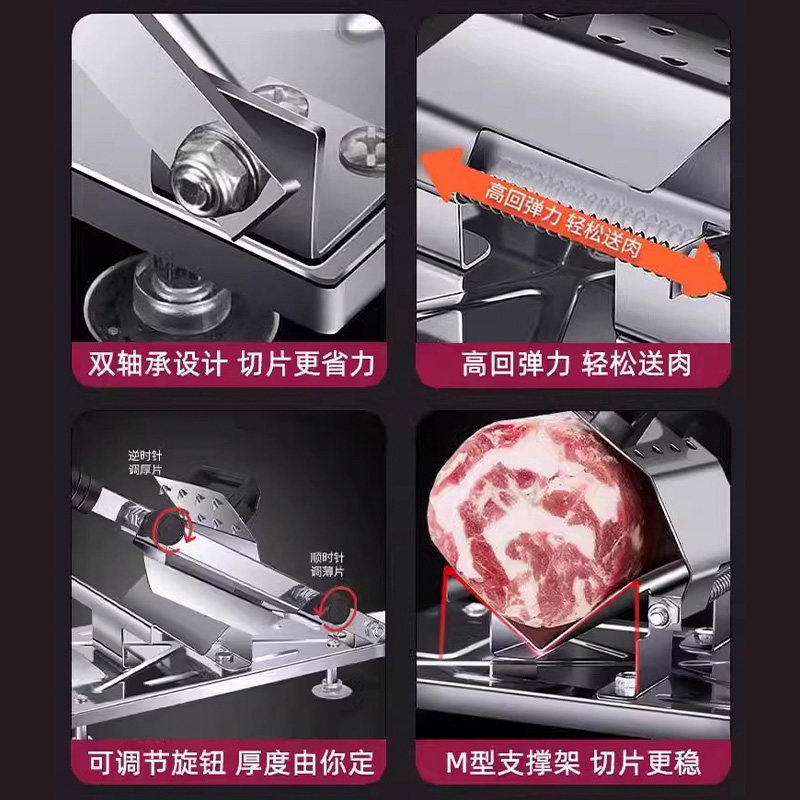 双轴承设计 切片更省力

高回弹力 轻松送肉

高回弹力 轻松送肉

逆时针
调厚片

顺时针
调薄片

可调节旋钮 厚度由你定

M型支撑架 切片更稳