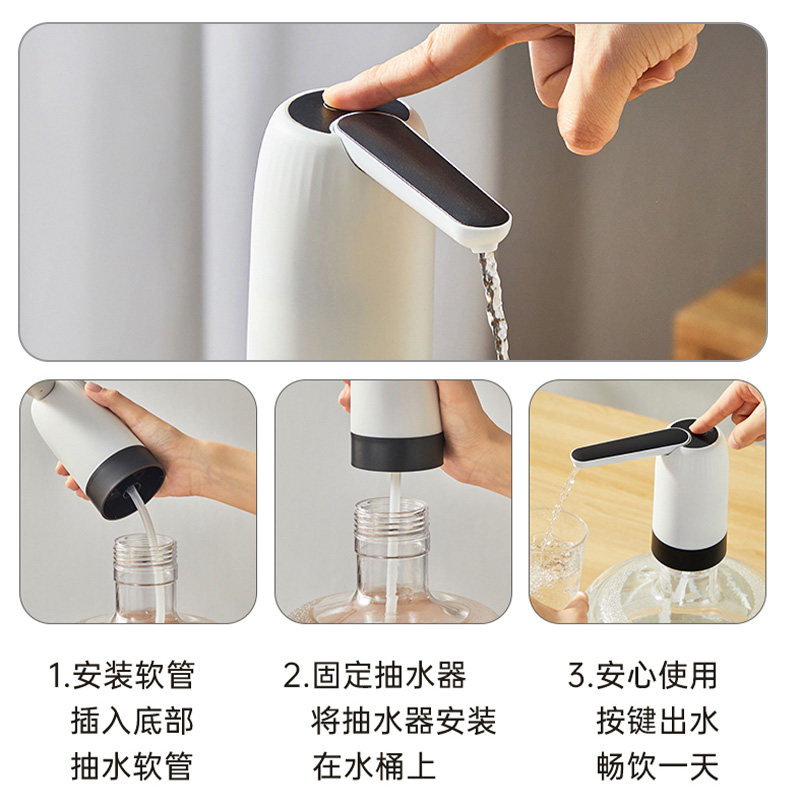 1.安装软管
插入底部
抽水软管

2.固定抽水器
将抽水器安装
在水桶上

3.安心使用
按键出水
畅饮一天