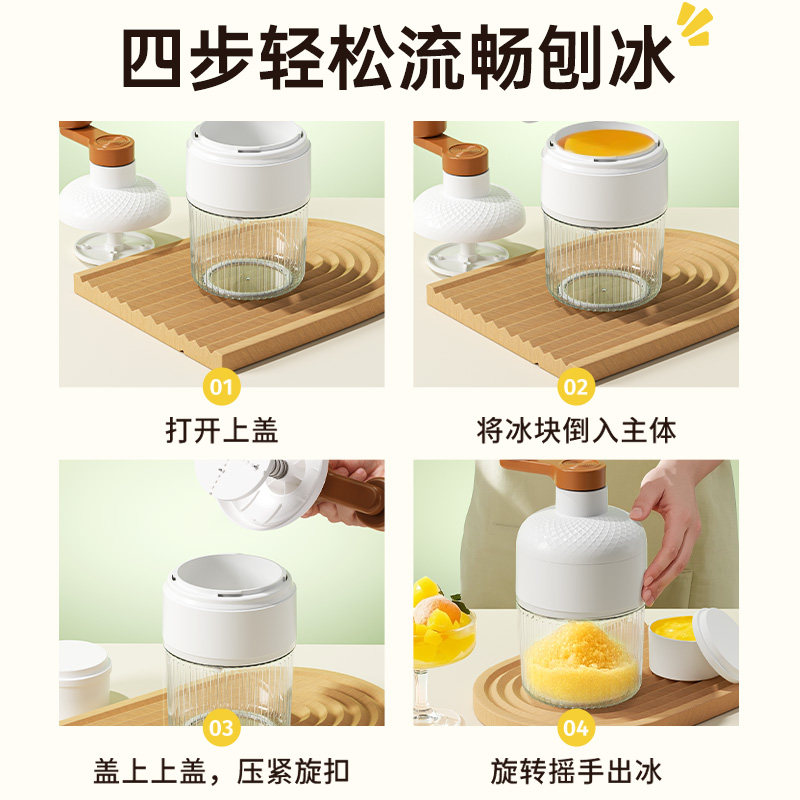 四步轻松流畅刨冰

01
打开上盖

02
将冰块倒入主体

03
盖上上盖，压紧旋扣

04
旋转摇手出冰