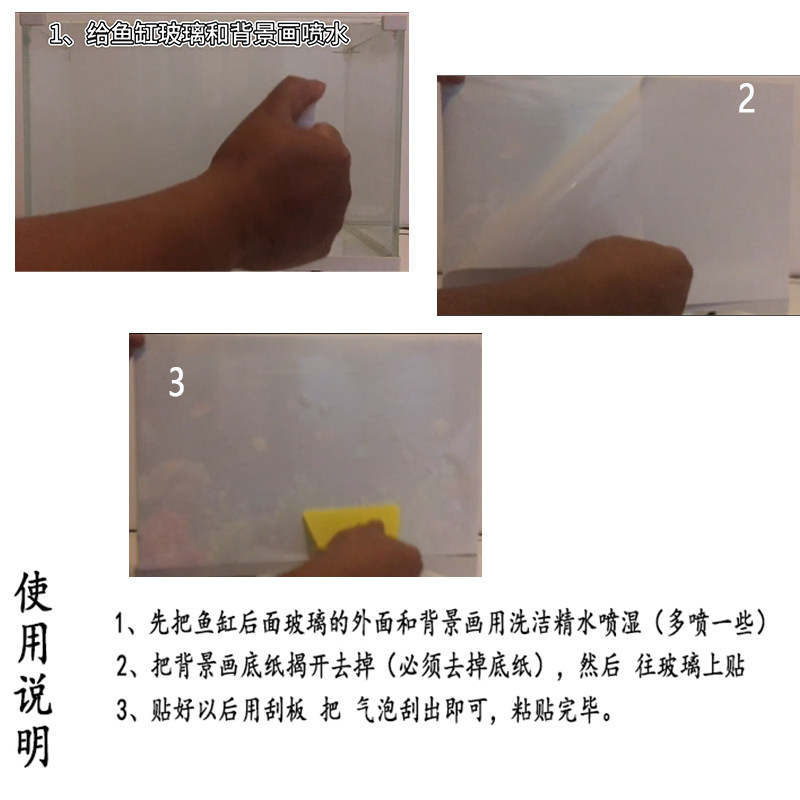 1、给鱼缸玻璃和背景画喷水

2

3

使用说明

1、先把鱼缸后面玻璃的外面和背景画用洗洁精水喷湿（多喷一些）

2、把背景画底纸揭开去掉（必须去掉底纸），然后 往玻璃上贴

3、贴好以后用刮板 把 气泡刮出即可，粘贴完毕。