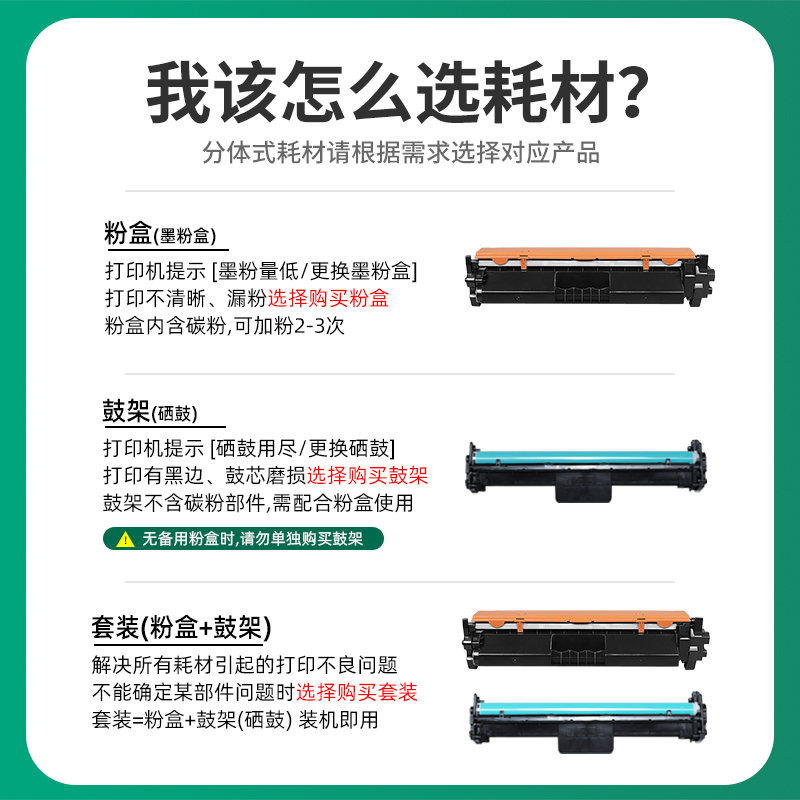 我该怎么选耗材?
分体式耗材请根据需求选择对应产品

粉盒(墨粉盒)
打印机提示 [墨粉量低/更换墨粉盒]
打印不清晰、漏粉选择购买粉盒
粉盒内含碳粉,可加粉2-3次

鼓架(硒鼓)
打印机提示 [硒鼓用尽/更换硒鼓]
打印有黑边、鼓芯磨损选择购买鼓架
鼓架不含碳粉部件,需配合粉盒使用
无备用粉盒时,请勿单独购买鼓架

套装(粉盒+鼓架)
解决所有耗材引起的打印不良问题
不能确定某部件问题时选择购买套装
套装=粉盒+鼓架(硒鼓) 装机即用