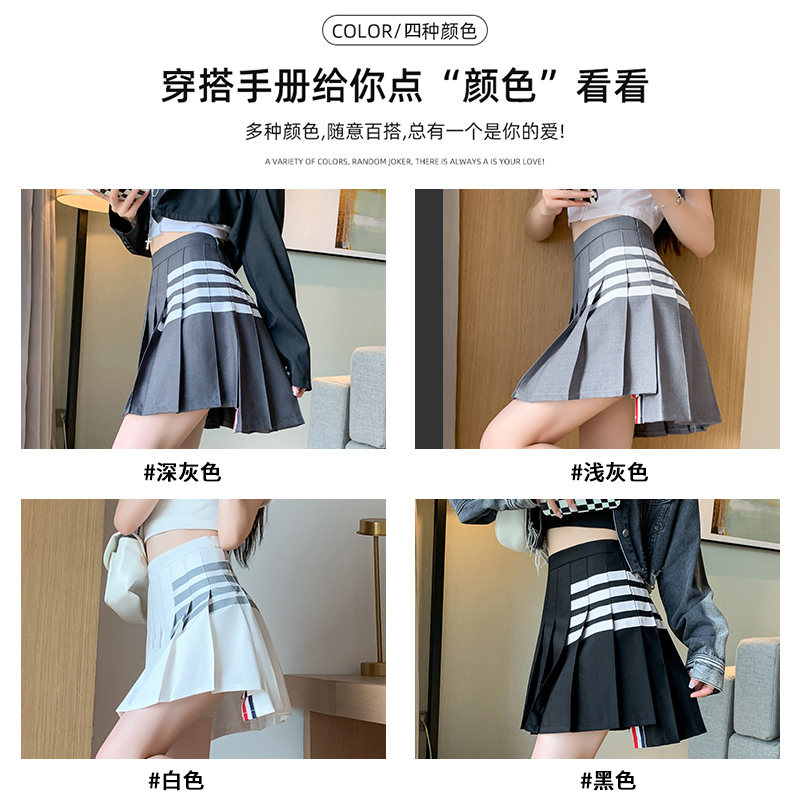 COLOR/四种颜色

穿搭手册给你点“颜色”看看

多种颜色，随意百搭，总有一个是你的爱！

A VARIETY OF COLORS, RANDOM JOKER, THERE IS ALWAYS A IS YOUR LOVE!

#深灰色

#浅灰色

#白色

#黑色