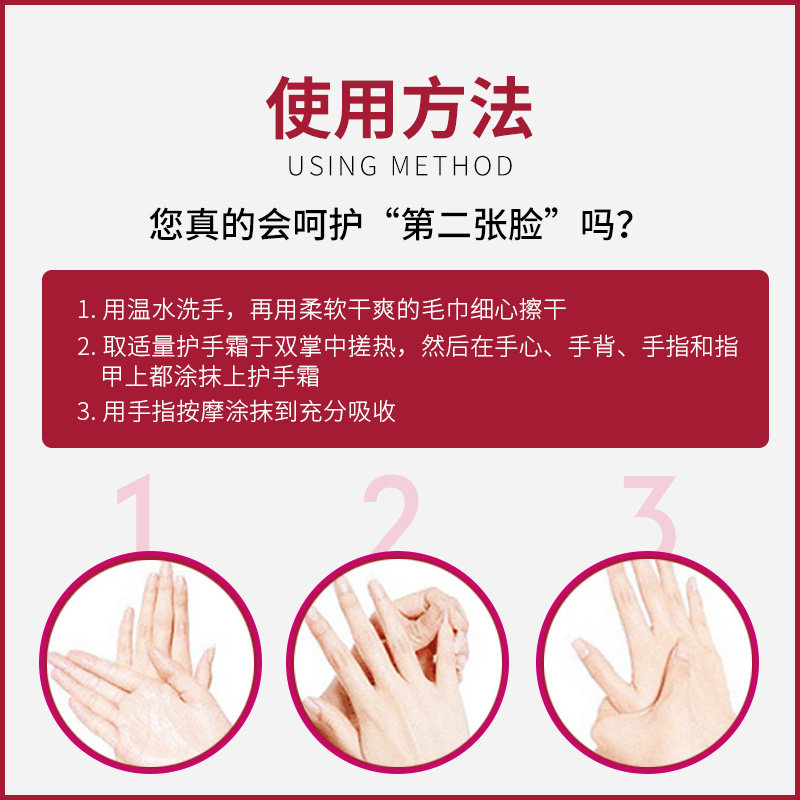 使用方法
USING METHOD

您真的会呵护“第二张脸”吗？

1. 用温水洗手，再用柔软干爽的毛巾细心擦干
2. 取适量护手霜于双掌中搓热，然后在手心、手背、手指和指甲上都涂抹上护手霜
3. 用手指按摩涂抹到充分吸收

1

2

3