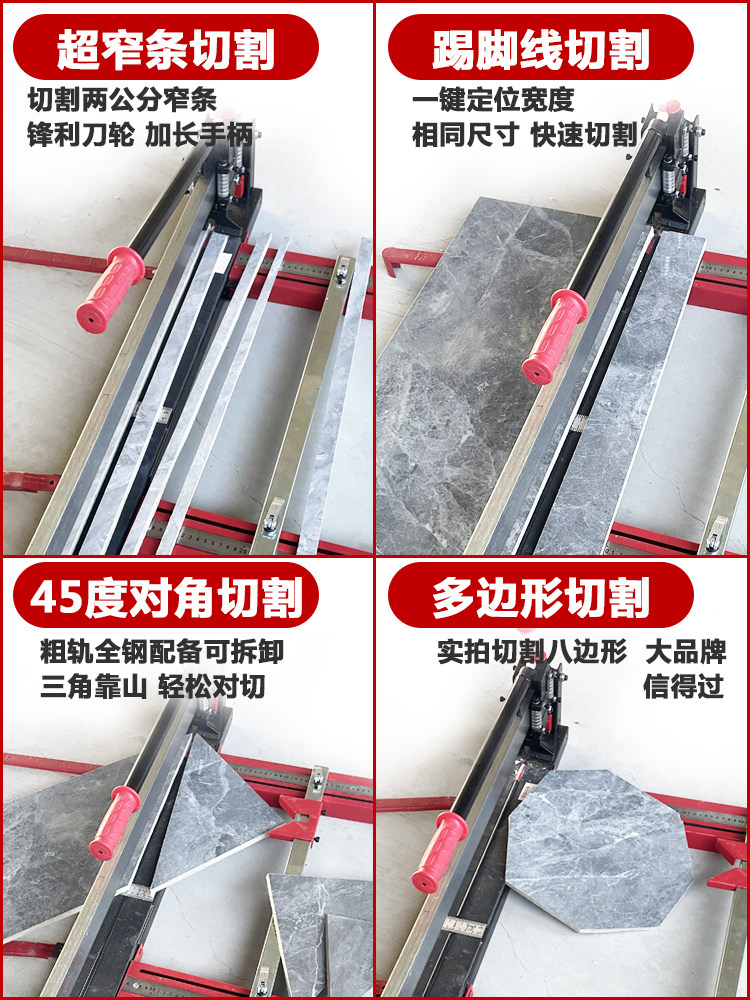 超窄条切割
切割两公分窄条
锋利刀轮 加长手柄

踢脚线切割
一键定位宽度
相同尺寸 快速切割

45度对角切割
粗轨全钢配备可拆卸
三角靠山 轻松对切

多边形切割
实拍切割八边形 大品牌
信得过