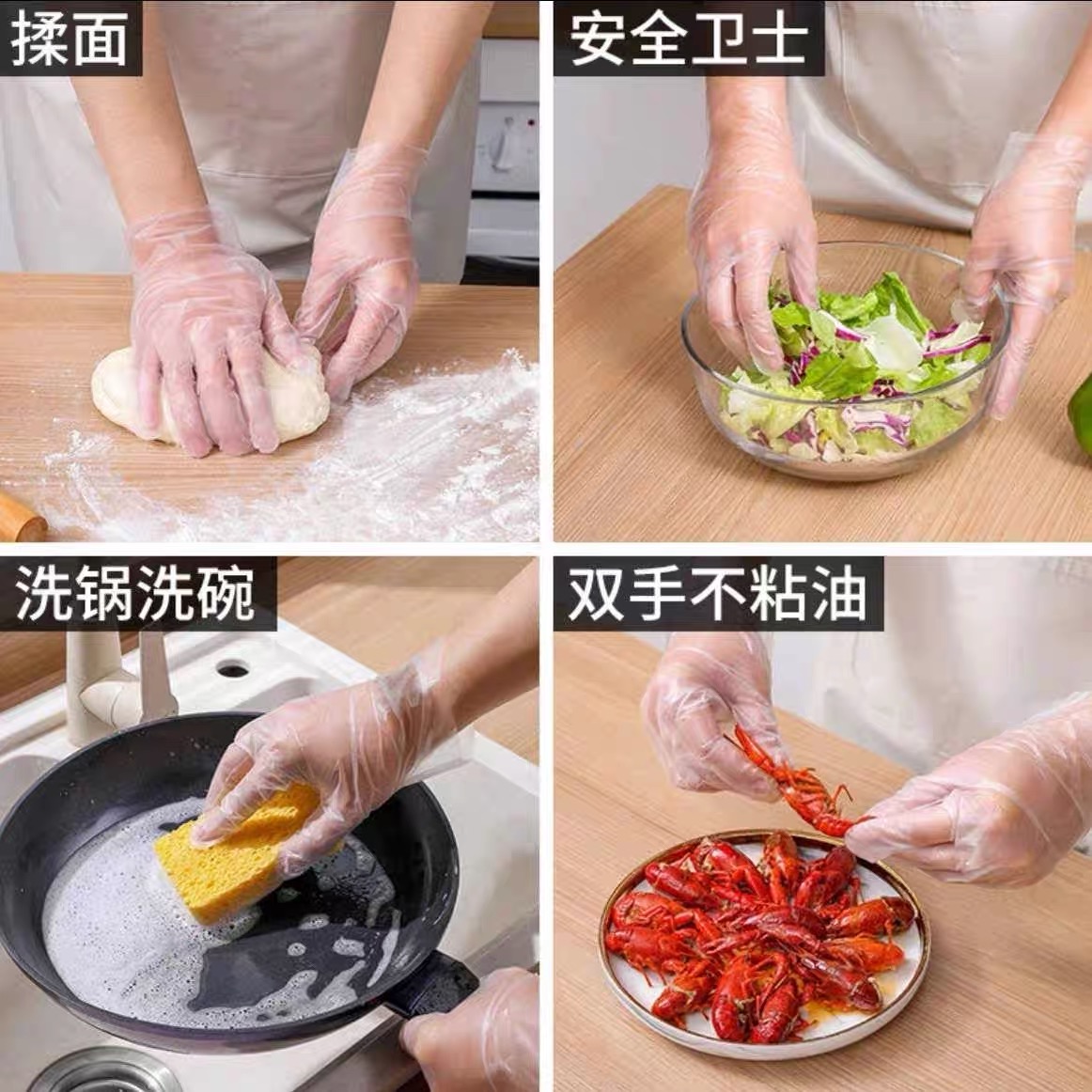 揉面

安全卫士

洗锅洗碗

双手不粘油