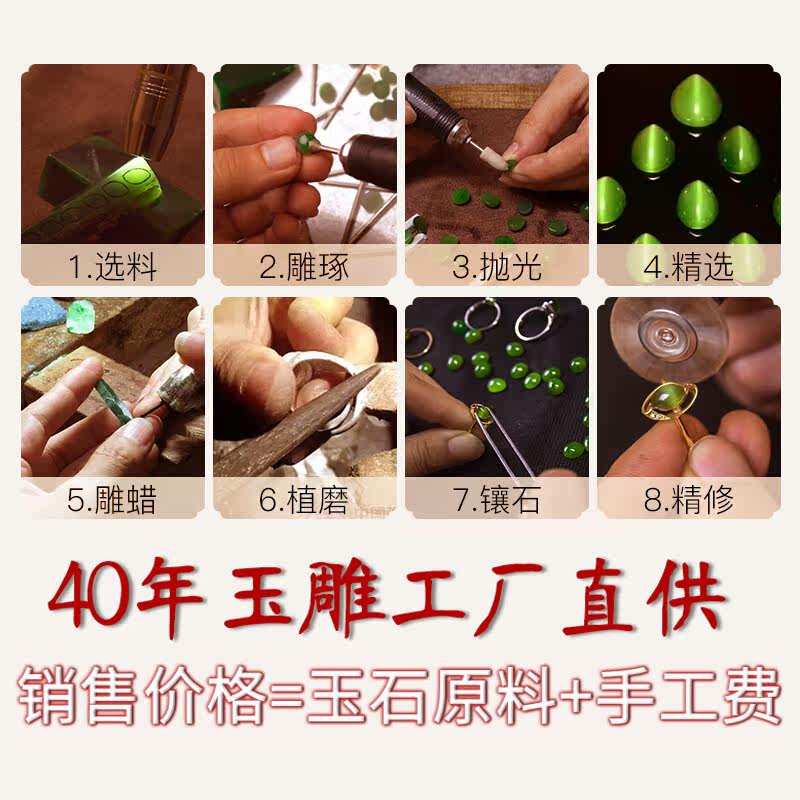 1.选料

2.雕琢

3.抛光

4.精选

5.雕蜡

6.植磨

7.镶石

8.精修

40年 玉雕工厂直供

销售价格=玉石原料+手工费