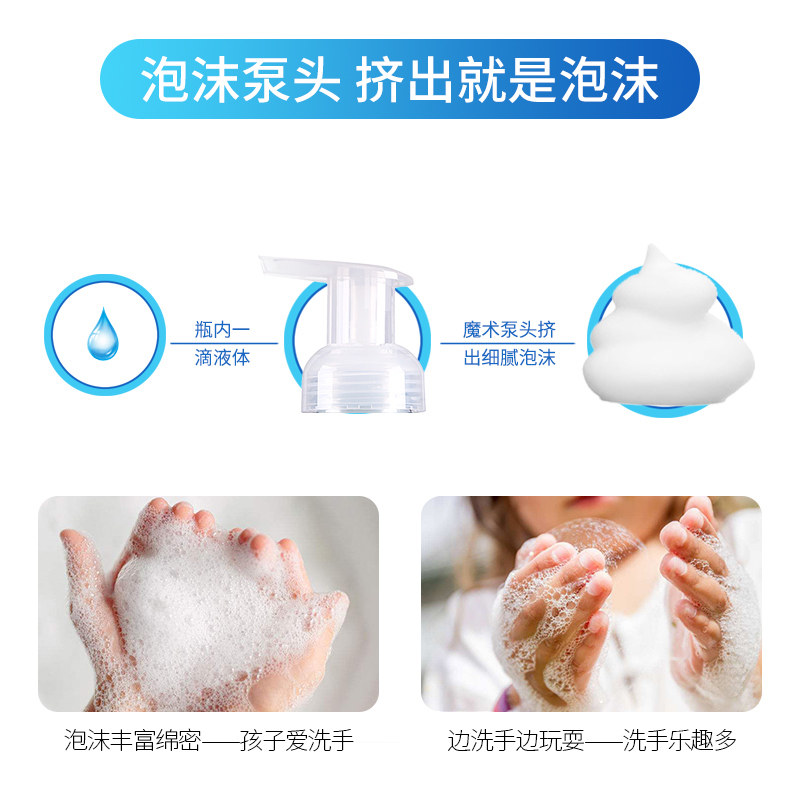 泡沫泵头 挤出就是泡沫

瓶内一滴液体

魔术泵头挤出细腻泡沫

泡沫丰富绵密——孩子爱洗手

边洗手边玩耍——洗手乐趣多