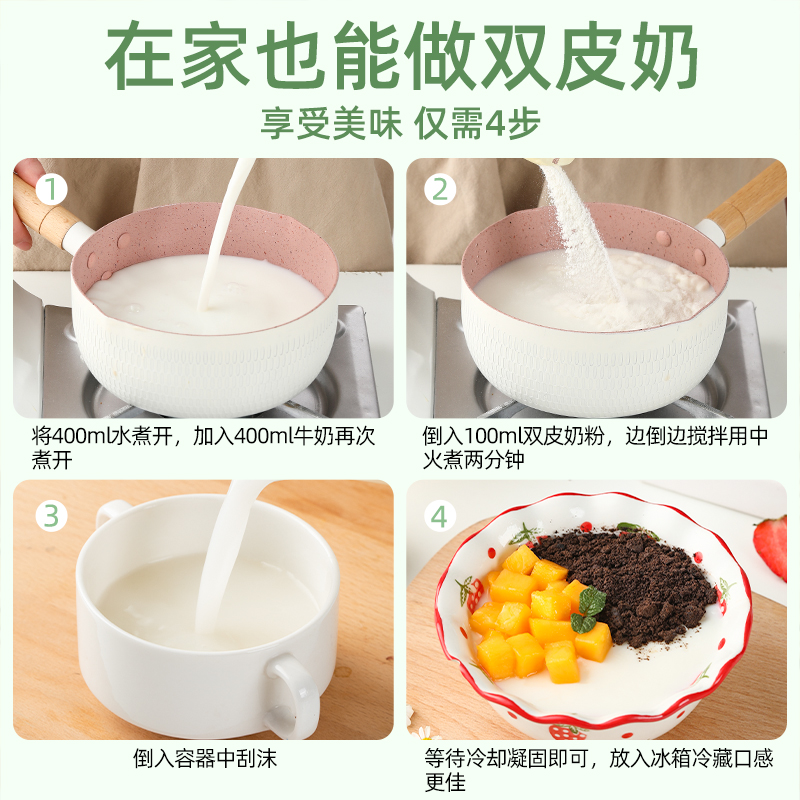 在家也能做双皮奶

享受美味 仅需4步

1

将400ml水煮开，加入400ml牛奶再次煮开

2

倒入100ml双皮奶粉，边倒边搅拌用中火煮两分钟

3

倒入容器中刮沫

4

等待冷却凝固即可，放入冰箱冷藏口感更佳