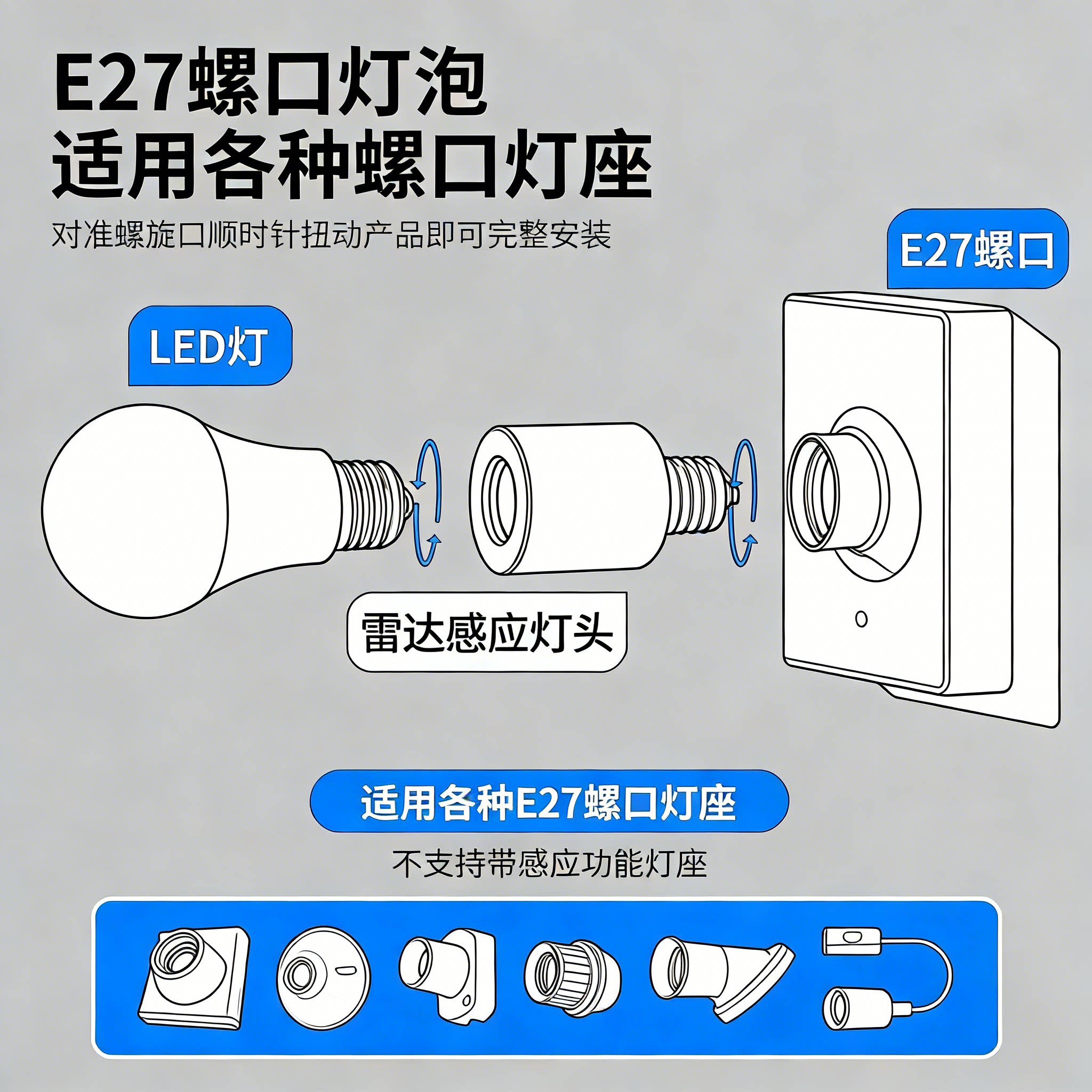 E27螺口灯泡
适用各种螺口灯座

对准螺旋口顺时针扭动产品即可完整安装

E27螺口

LED灯

雷达感应灯头

适用各种E27螺口灯座

不支持带感应功能灯座