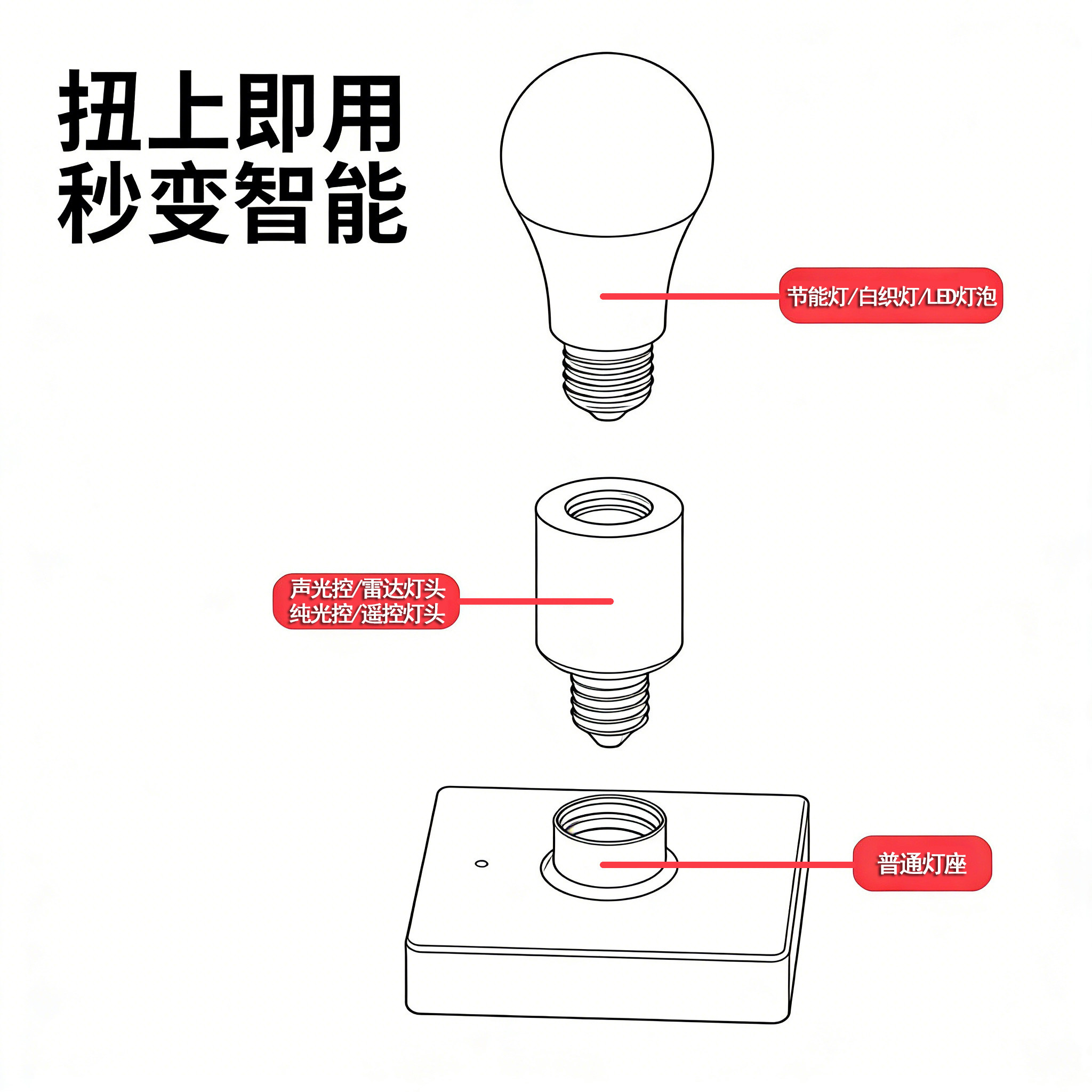 扭上即用
秒变智能

节能灯/白织灯/LED灯泡

声光控/雷达灯头
纯光控/遥控灯头

普通灯座