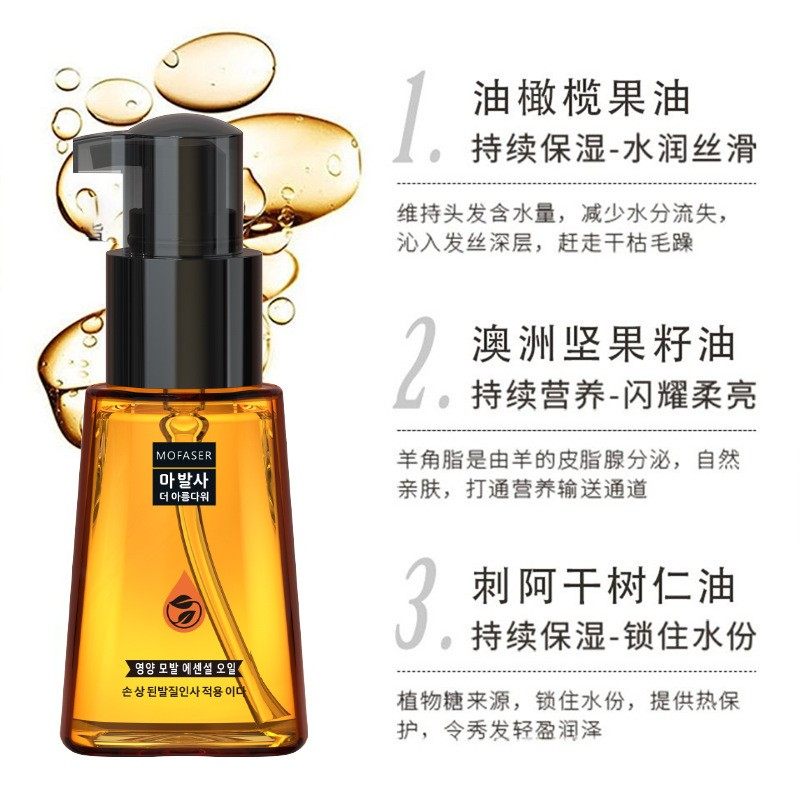 MOFASER
마발사
더 아름다워

영양 모발 에센셜 오일
손 상 된발질인사 적용 이다

1. 油橄榄果油
持续保湿-水润丝滑

维持头发含水量，减少水分流失，沁入发丝深层，赶走干枯毛躁

2. 澳洲坚果籽油
持续营养-闪耀柔亮

羊角脂是由羊的皮脂腺分泌，自然亲肤，打通营养输送通道

3. 刺阿干树仁油
持续保湿-锁住水份

植物糖来源，锁住水份，提供热保护，令秀发轻盈润泽