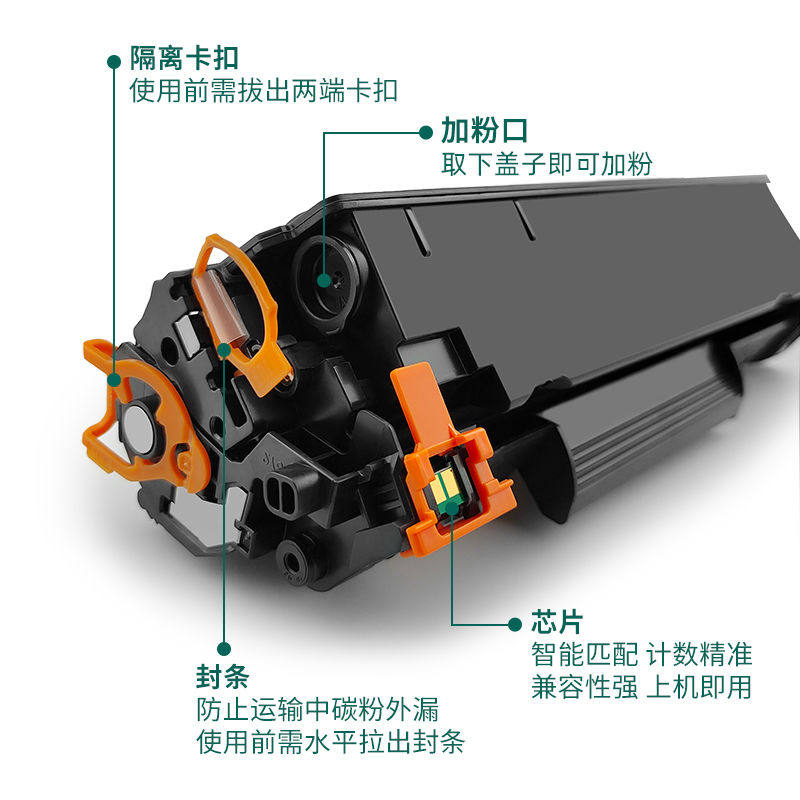 隔离卡扣
使用前需拔出两端卡扣

加粉口
取下盖子即可加粉

芯片
智能匹配 计数精准
兼容性强 上机即用

封条
防止运输中碳粉外漏
使用前需水平拉出封条