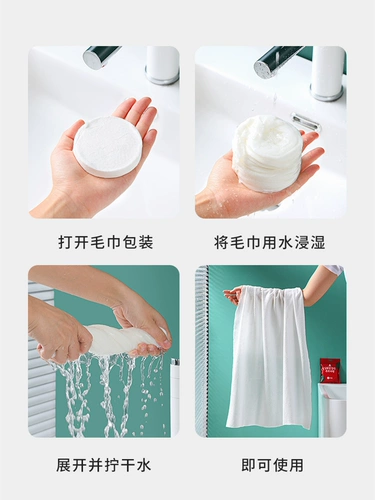 打开毛巾包装

将毛巾用水浸湿

展开并拧干水

即可使用