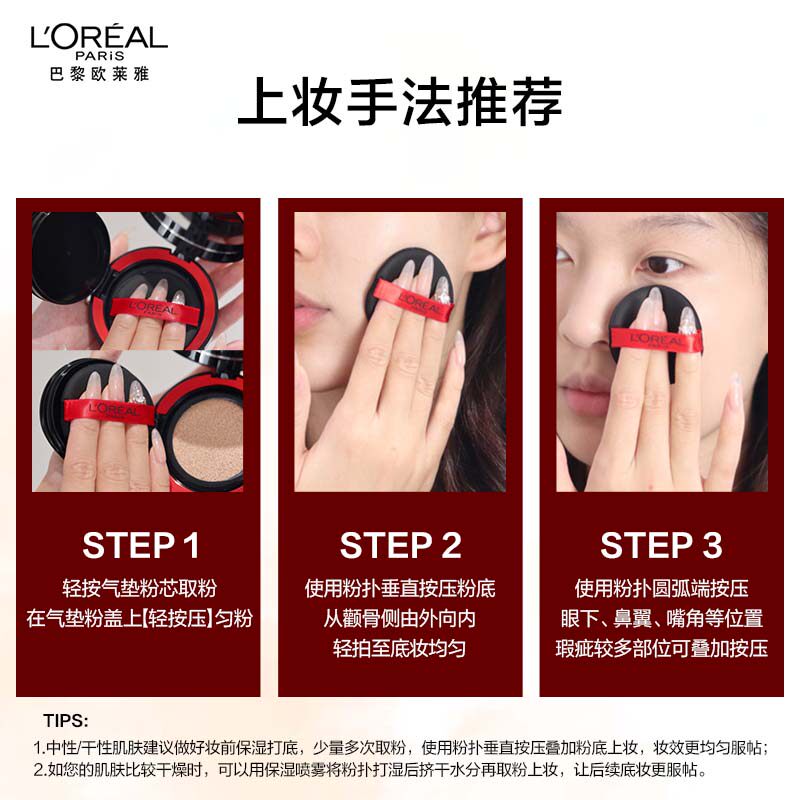 L'ORÉAL
PARIS
巴黎欧莱雅

上妆手法推荐

L'ORÉAL PARIS

L'ORÉAL PARIS

STEP 1
轻按气垫粉芯取粉
在气垫粉盖上【轻按压】匀粉

L'ORÉAL PARIS

STEP 2
使用粉扑垂直按压粉底
从颧骨侧由外向内
轻拍至底妆均匀

L'ORÉAL PARIS

STEP 3
使用粉扑圆弧端按压
眼下、鼻翼、嘴角等位置
瑕疵较多部位可叠加按压

TIPS:
1.中性/干性肌肤建议做好妆前保湿打底，少量多次取粉，使用粉扑垂直按压叠加粉底上妆，妆效更均匀服帖；
2.如您的肌肤比较干燥时，可以用保湿喷雾将粉扑打湿后挤干水分再取粉上妆，让后续底妆更服帖。