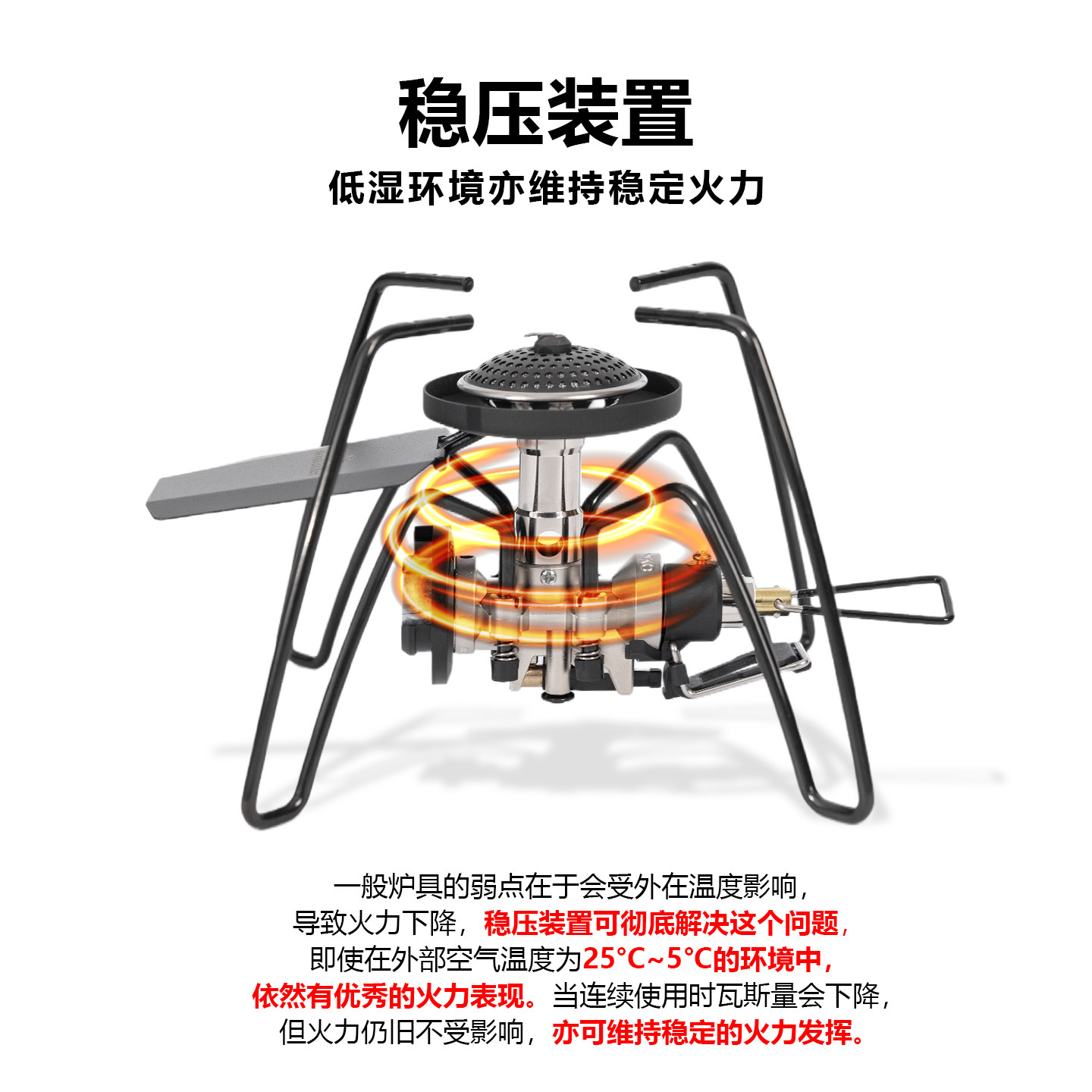 稳压装置

低湿环境亦维持稳定火力

一般炉具的弱点在于会受外在温度影响，
导致火力下降，稳压装置可彻底解决这个问题，
即使在外部空气温度为25°C~5°C的环境中，
依然有优秀的火力表现。当连续使用时瓦斯量会下降，
但火力仍旧不受影响，亦可维持稳定的火力发挥。