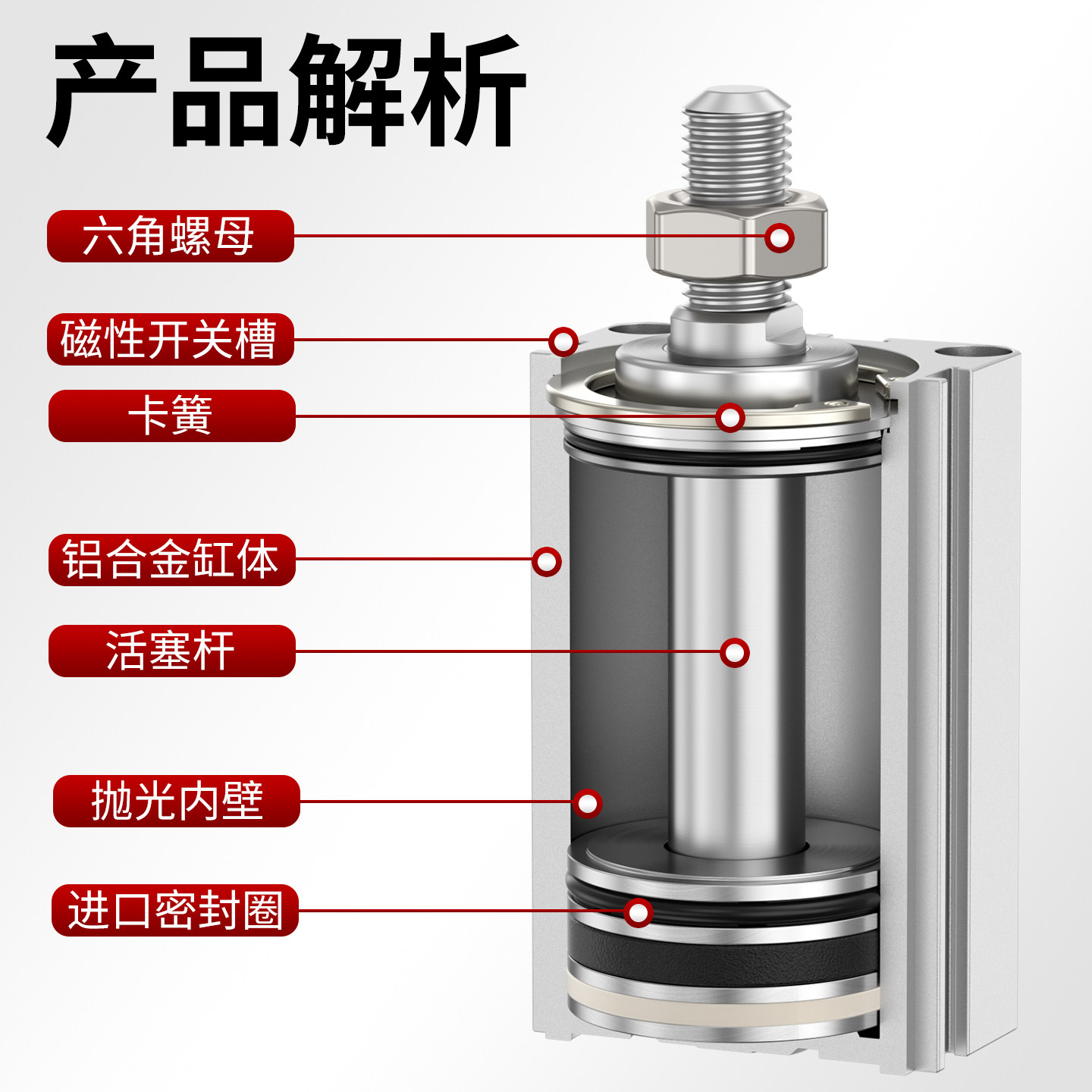 产品解析

六角螺母

磁性开关槽

卡簧

铝合金缸体

活塞杆

抛光内壁

进口密封圈