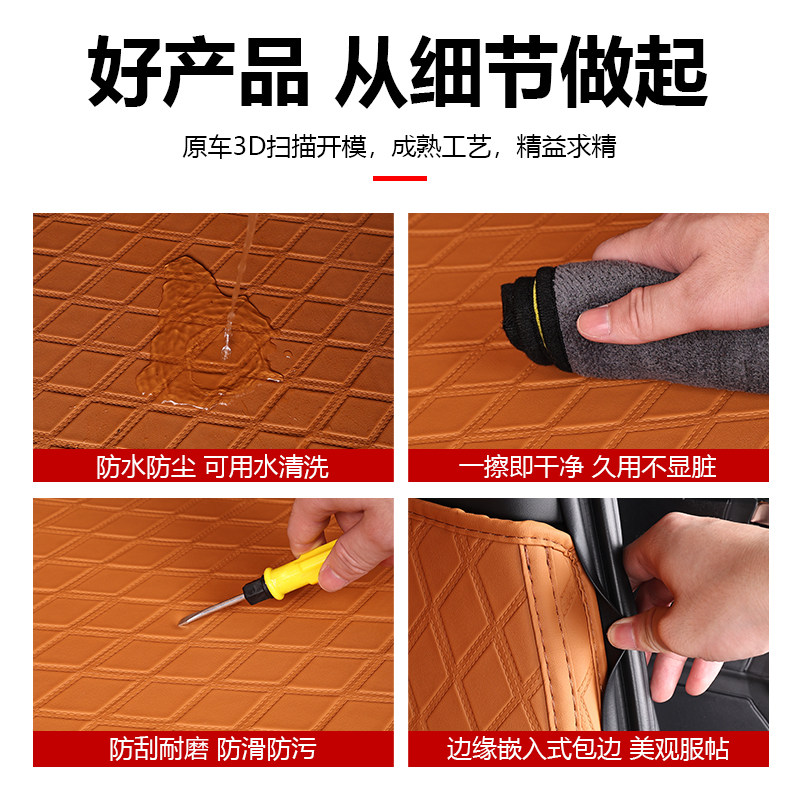 好产品 从细节做起

原车3D扫描开模，成熟工艺，精益求精

防水防尘 可用水清洗

一擦即干净 久用不显脏

防刮耐磨 防滑防污

边缘嵌入式包边 美观服帖