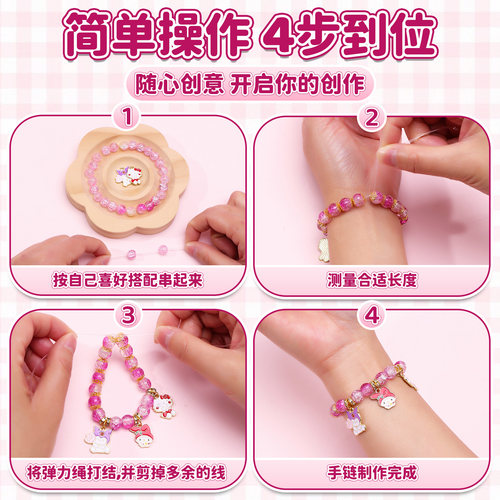 简单操作 4步到位

随心创意 开启你的创作

1

按自己喜好搭配串起来

2

测量合适长度

3

将弹力绳打结,并剪掉多余的线

4

手链制作完成