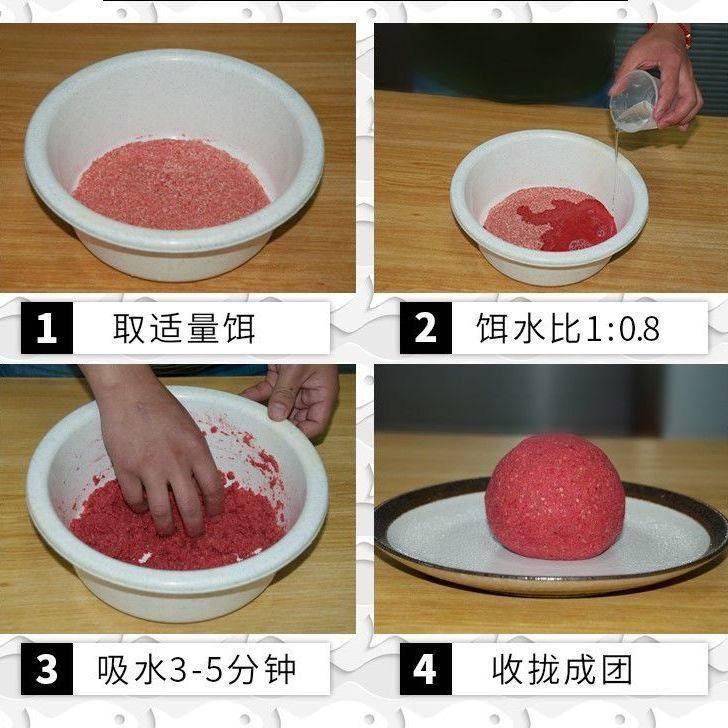 1 取适量饵

2 饵水比1:0.8

3 吸水3-5分钟

4 收拢成团