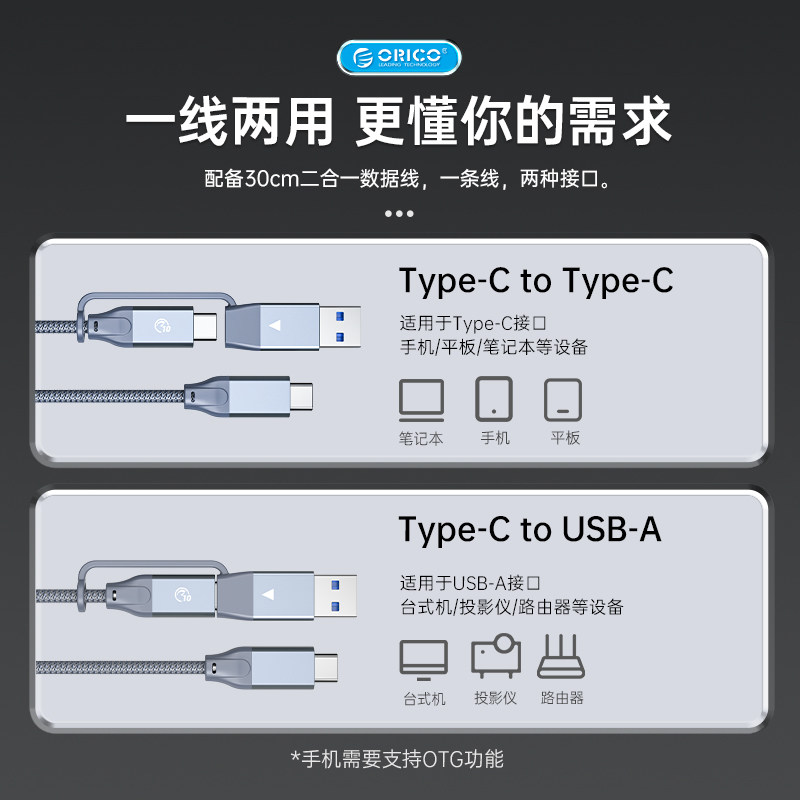 ORICO
LEADING TECHNOLOGY

一线两用 更懂你的需求

配备30cm二合一数据线，一条线，两种接口。

Type-C to Type-C

适用于Type-C接口
手机/平板/笔记本等设备

笔记本 手机 平板

Type-C to USB-A

适用于USB-A接口
台式机/投影仪/路由器等设备

台式机 投影仪 路由器

*手机需要支持OTG功能